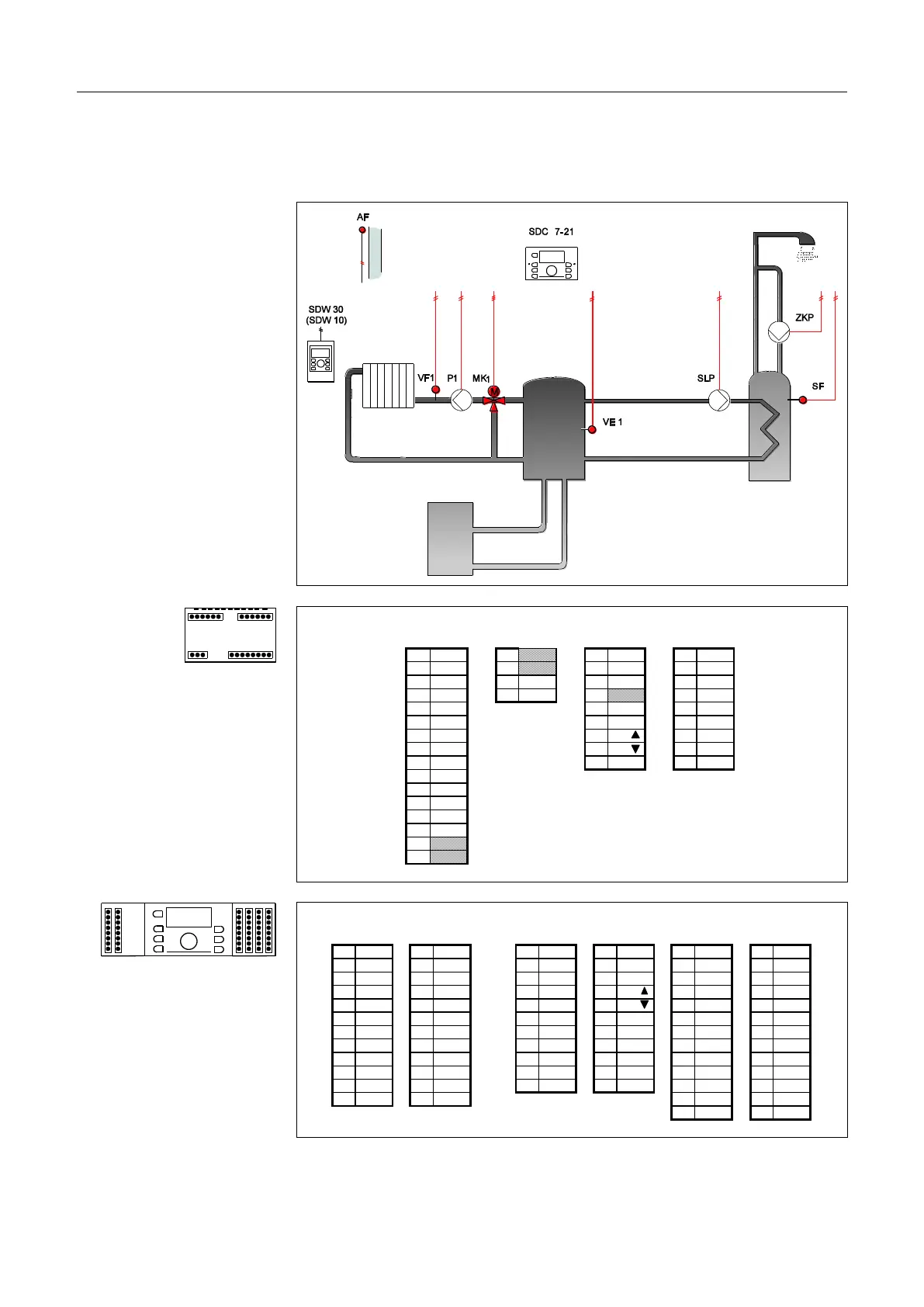 AF

SDC 7-21

SDW 30
(SDW 10)

ZKP

VF1 P1 MK1

SLP

SF

VE 1