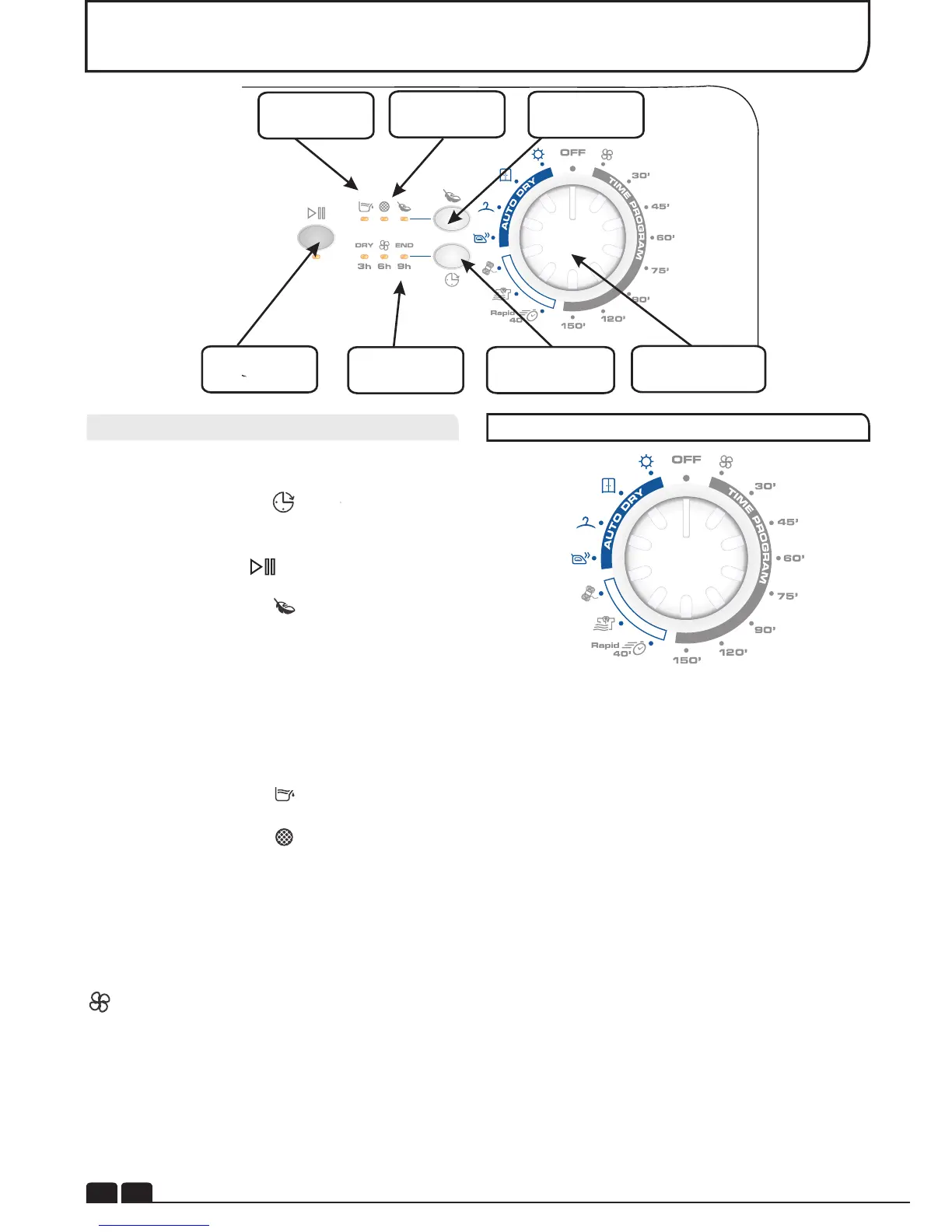 OFF
AUTO DRY
TIME PROGRAM
30'
45'
60'
75'
90'
120'
150'
Rapid 40'
DRY END
3h 6h 9h

OFF
AUTO DRY
TIME PROGRAM
30'
45'
60'
75'
90'
120'
150'
Rapid 40'