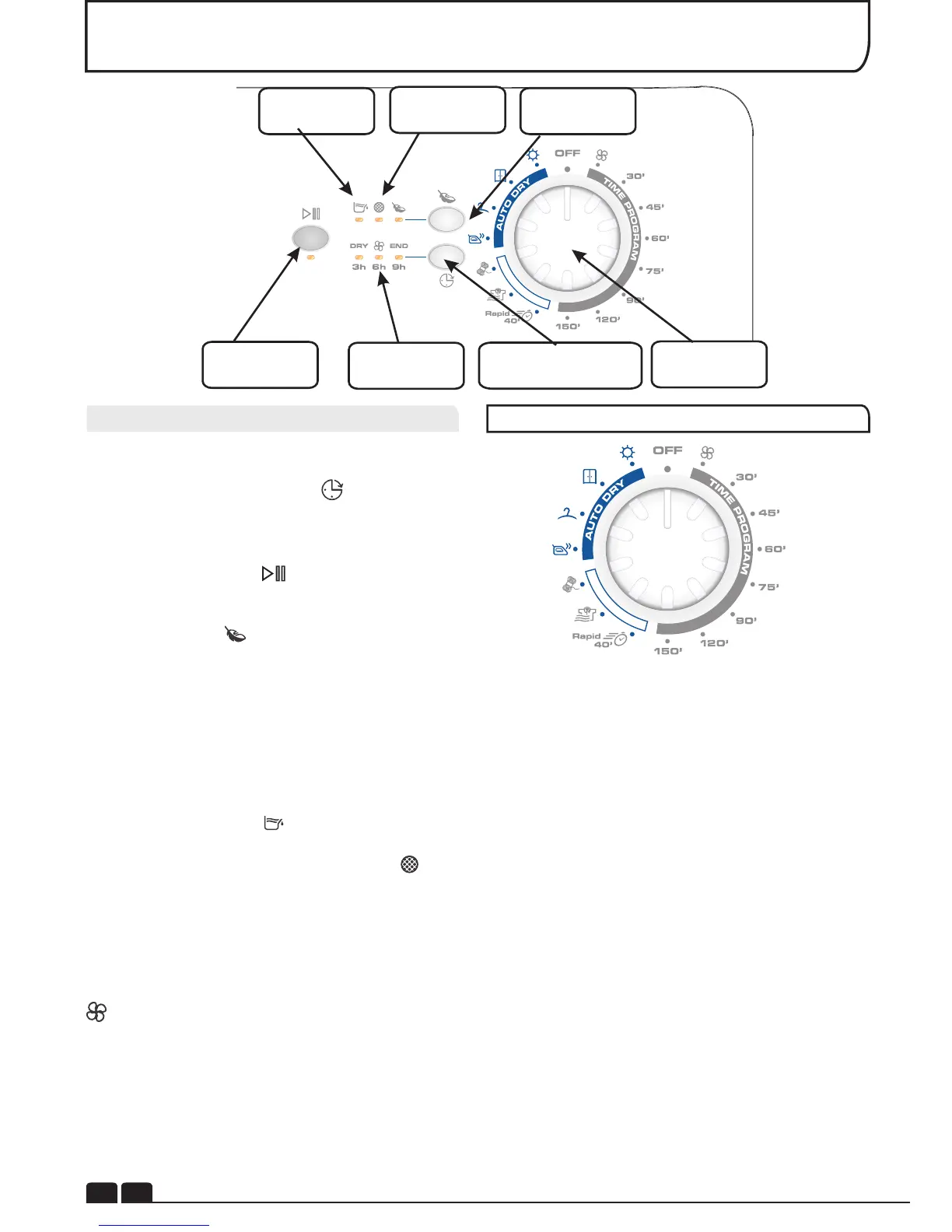 OFF

AUTO DRY

TIME PROGRAM

30'

45'

60'

75'

90'

120'

150'

Rapid 40'

DRY

END

3h

6h

9h

OFF

AUTO DRY

TIME PROGRAM

30'

45'

60'

75'

90'

120'

150'

Rapid 40'