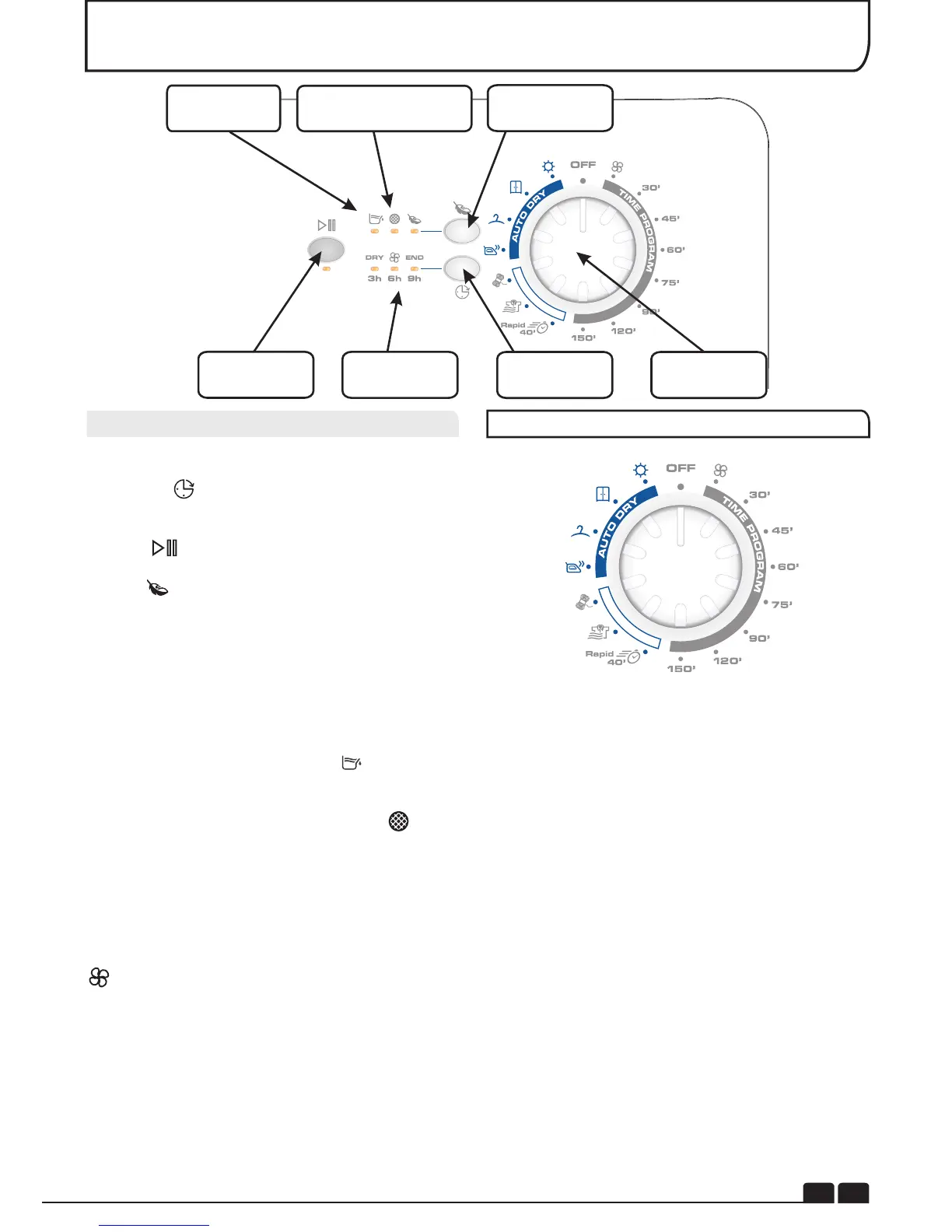 OFF

AUTO DRY

TIME PROGRAM

30'

45'

60'

75'

90'

120'

150'

Rapid 40'

DRY

END

3h 6h 9h

OFF

AUTO DRY

TIME PROGRAM

30'

45'

60'

75'

90'

120'

150'

Rapid 40'