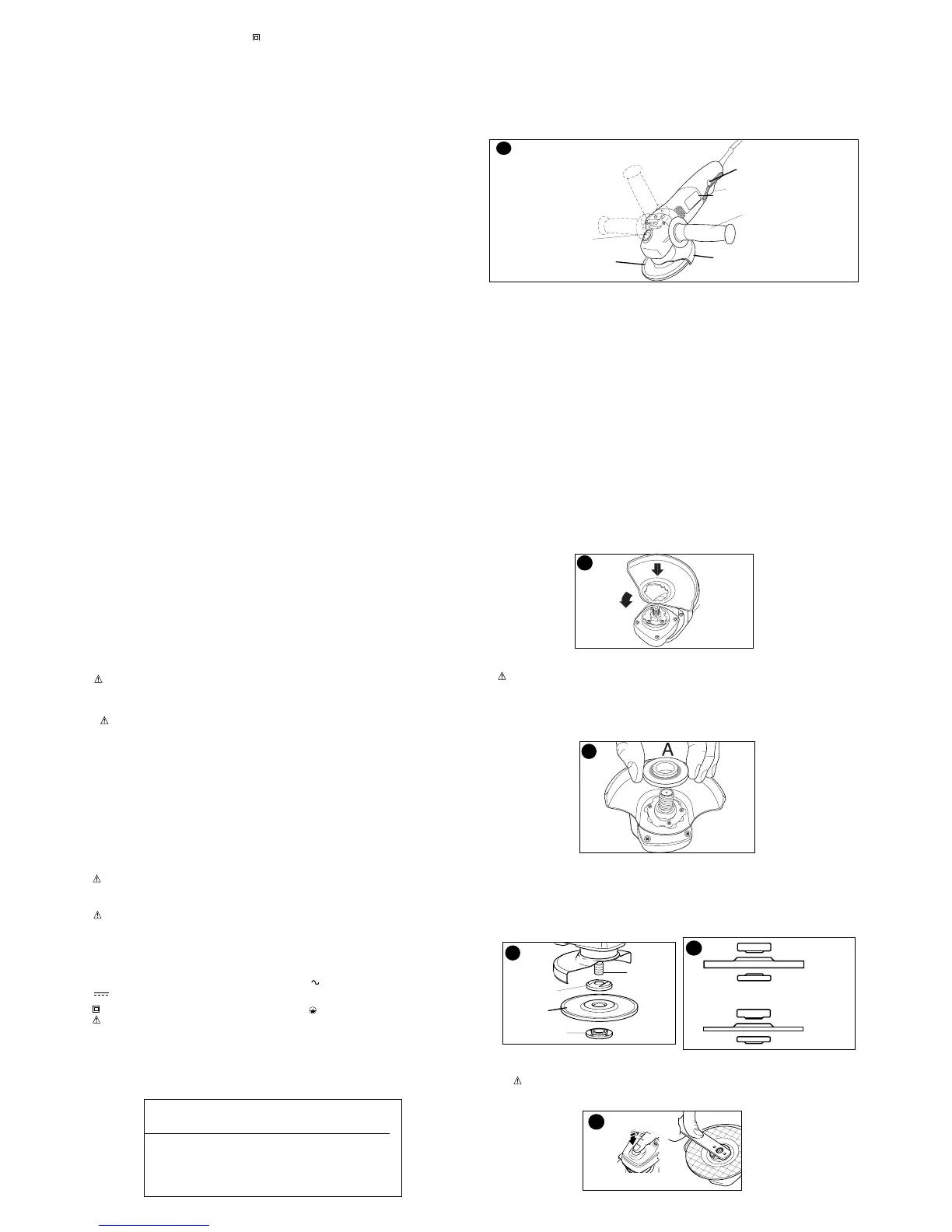 A