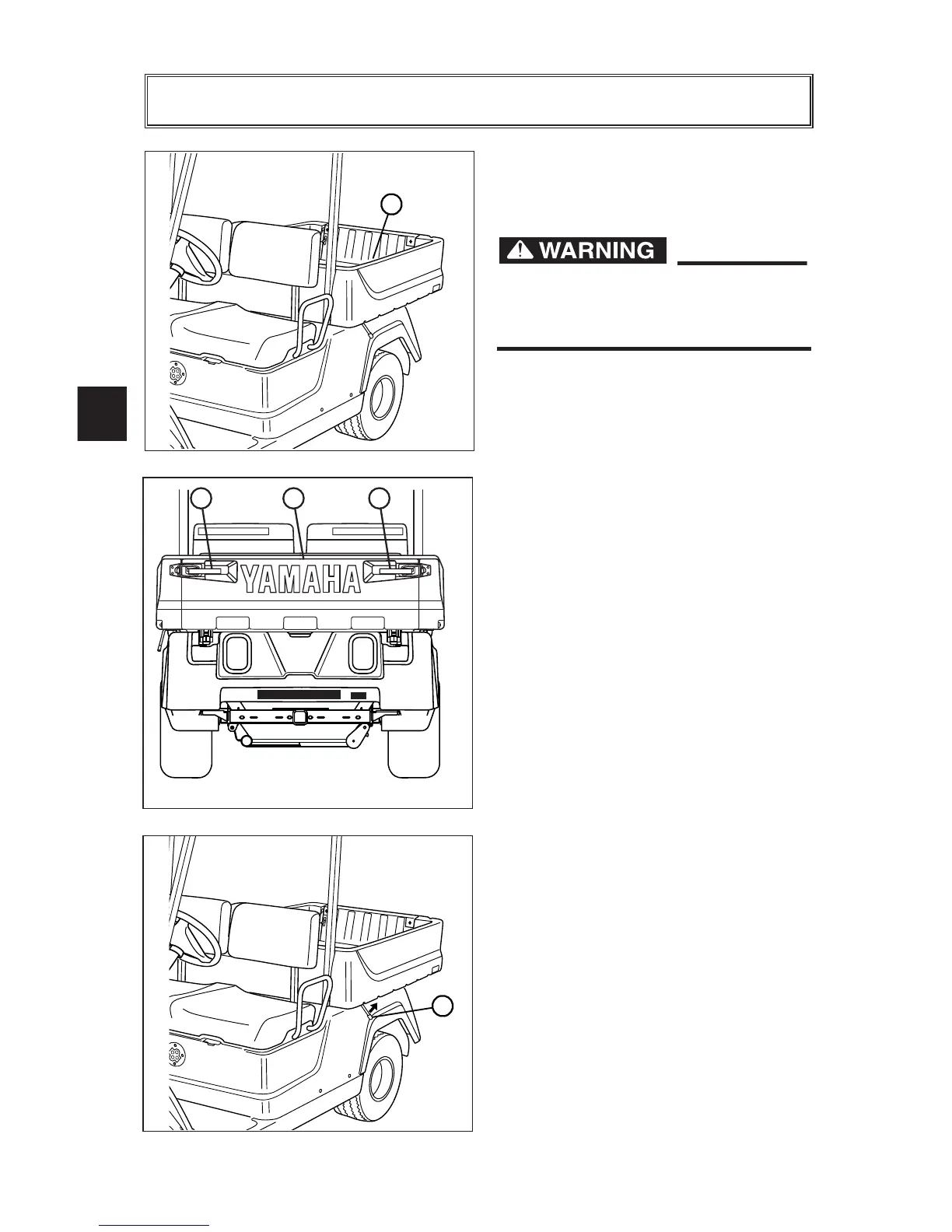 WARNING

YAMAHA