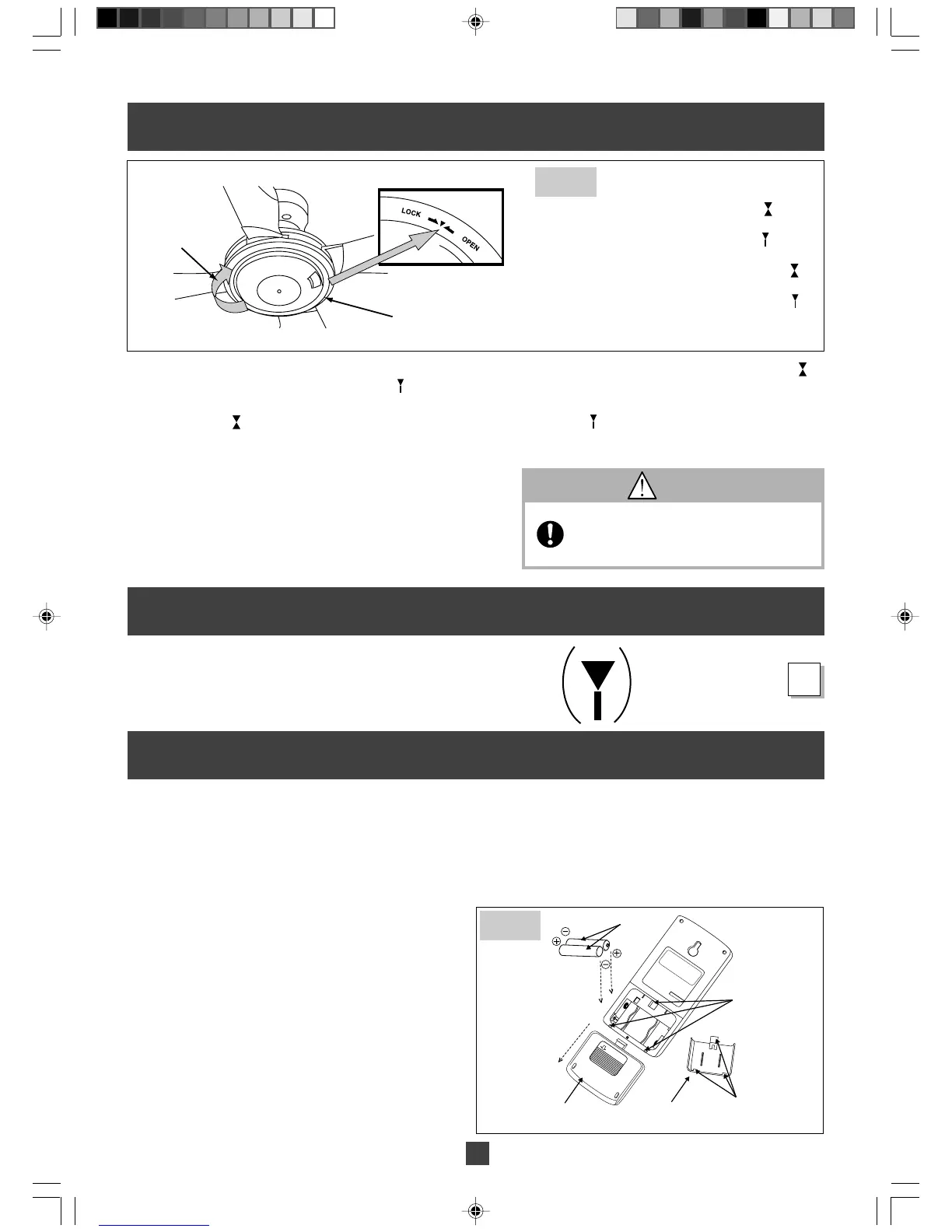 LOCK

OPEN