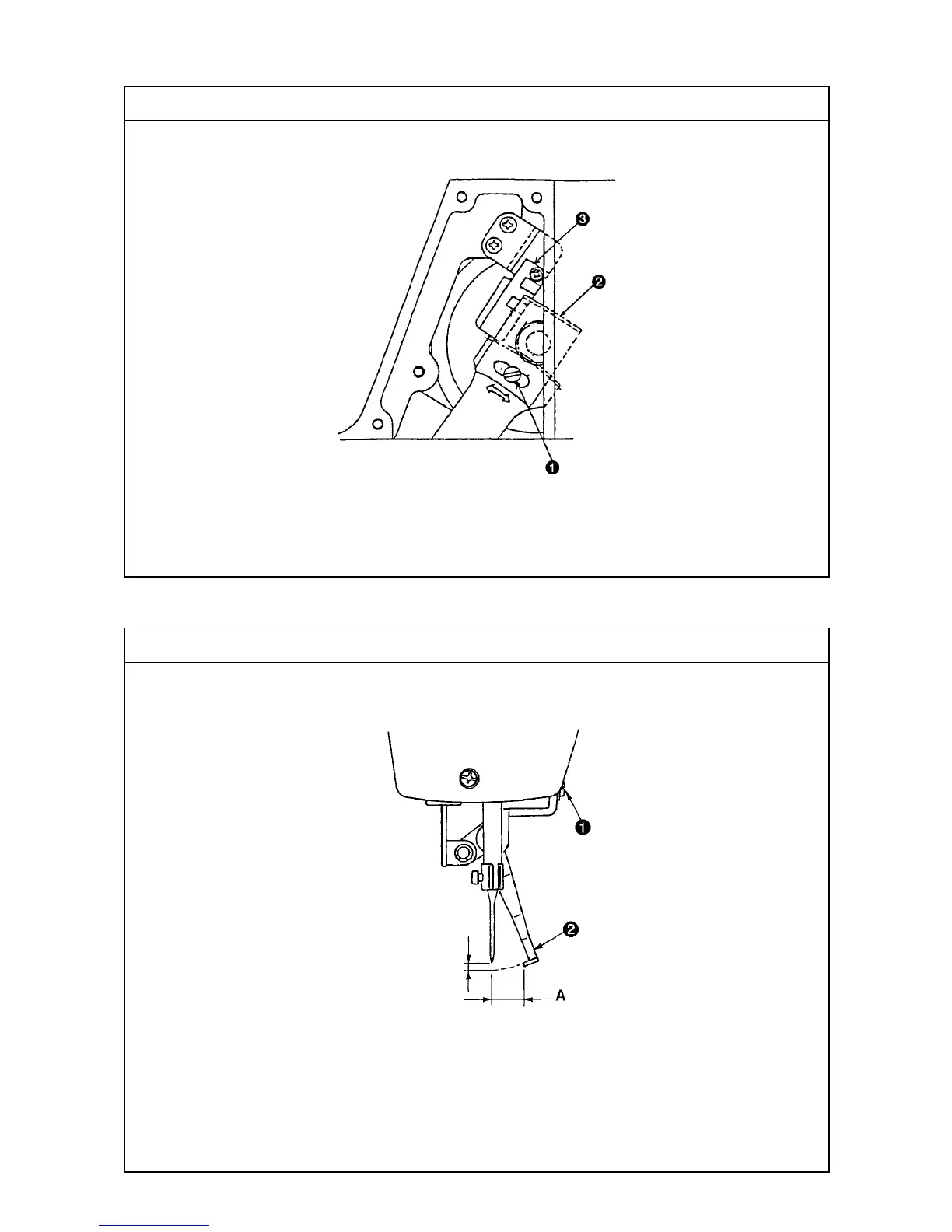 ❸

❷

❶

❶

❷

A