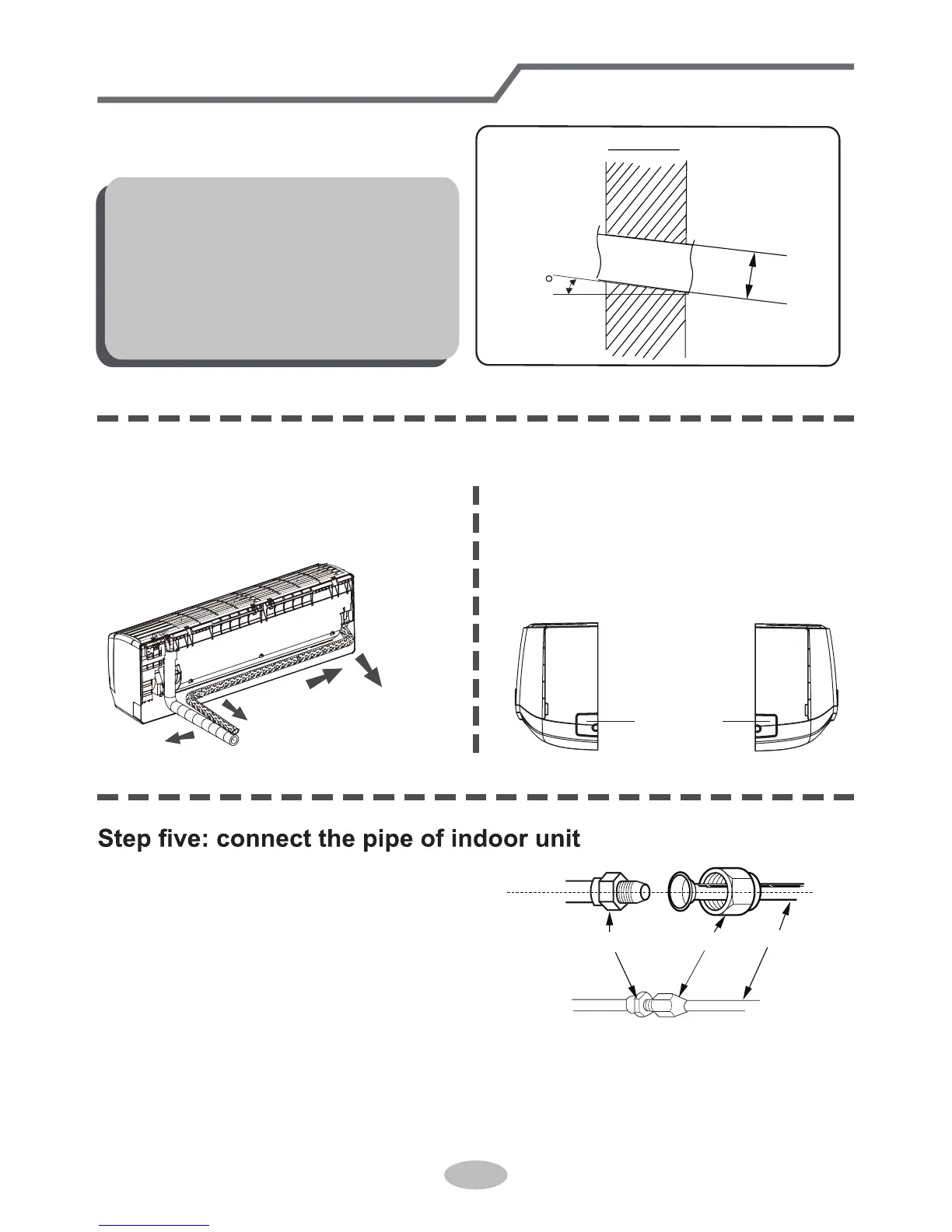 Step five: connect the pipe of indoor unit