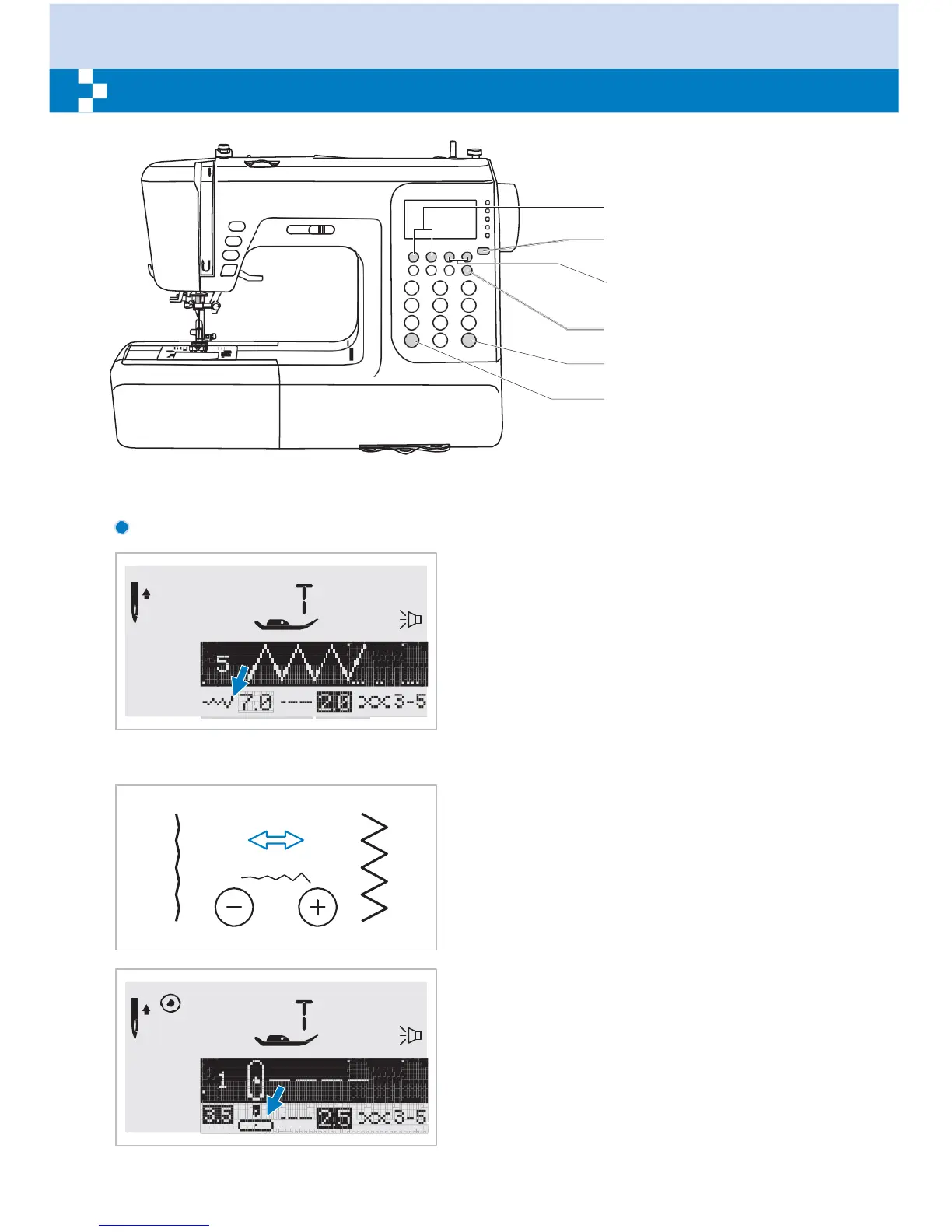 5

7.0

2.0

3-5

1

3.5

2.5

3-5