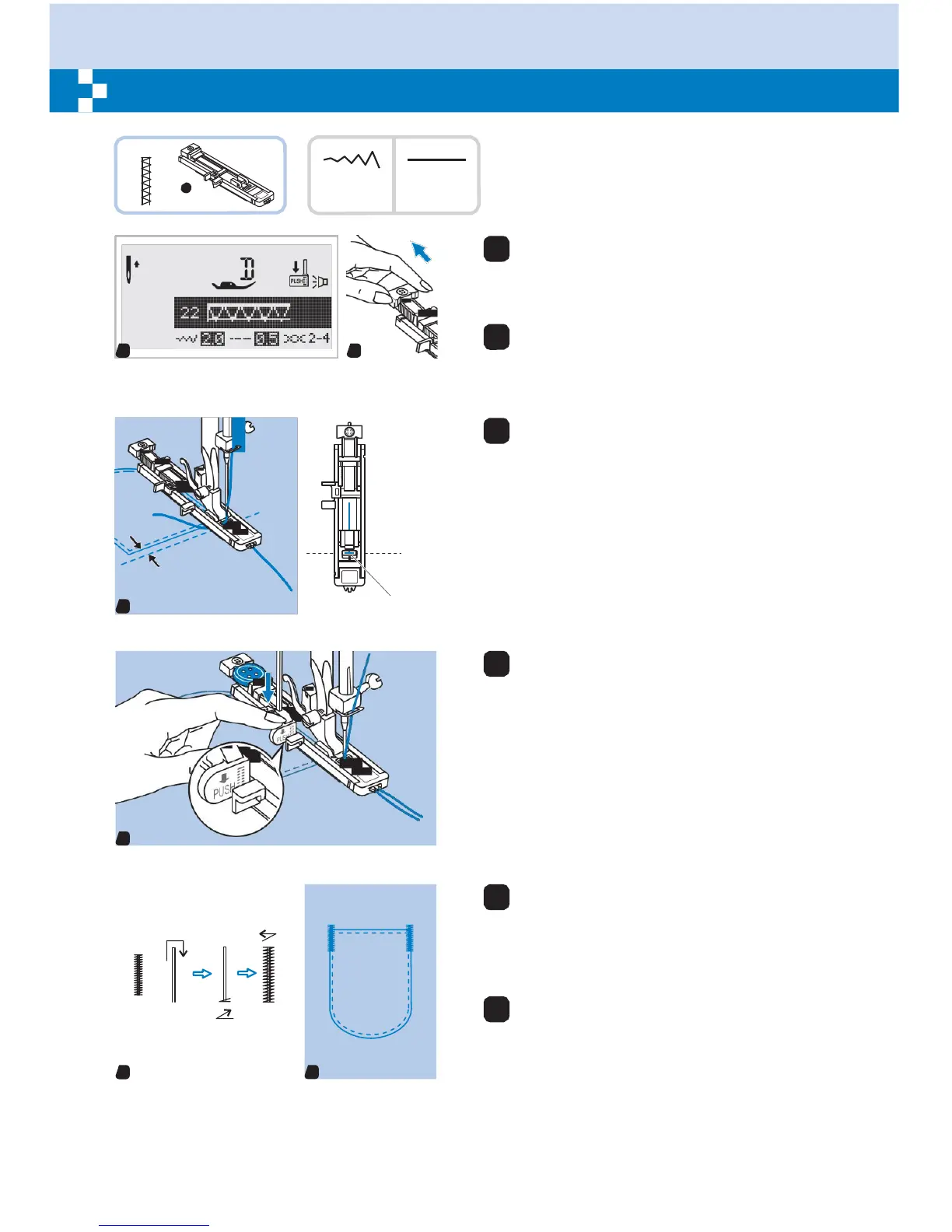 D

PUSH

22

2.0 0.5 2-4

PUSH