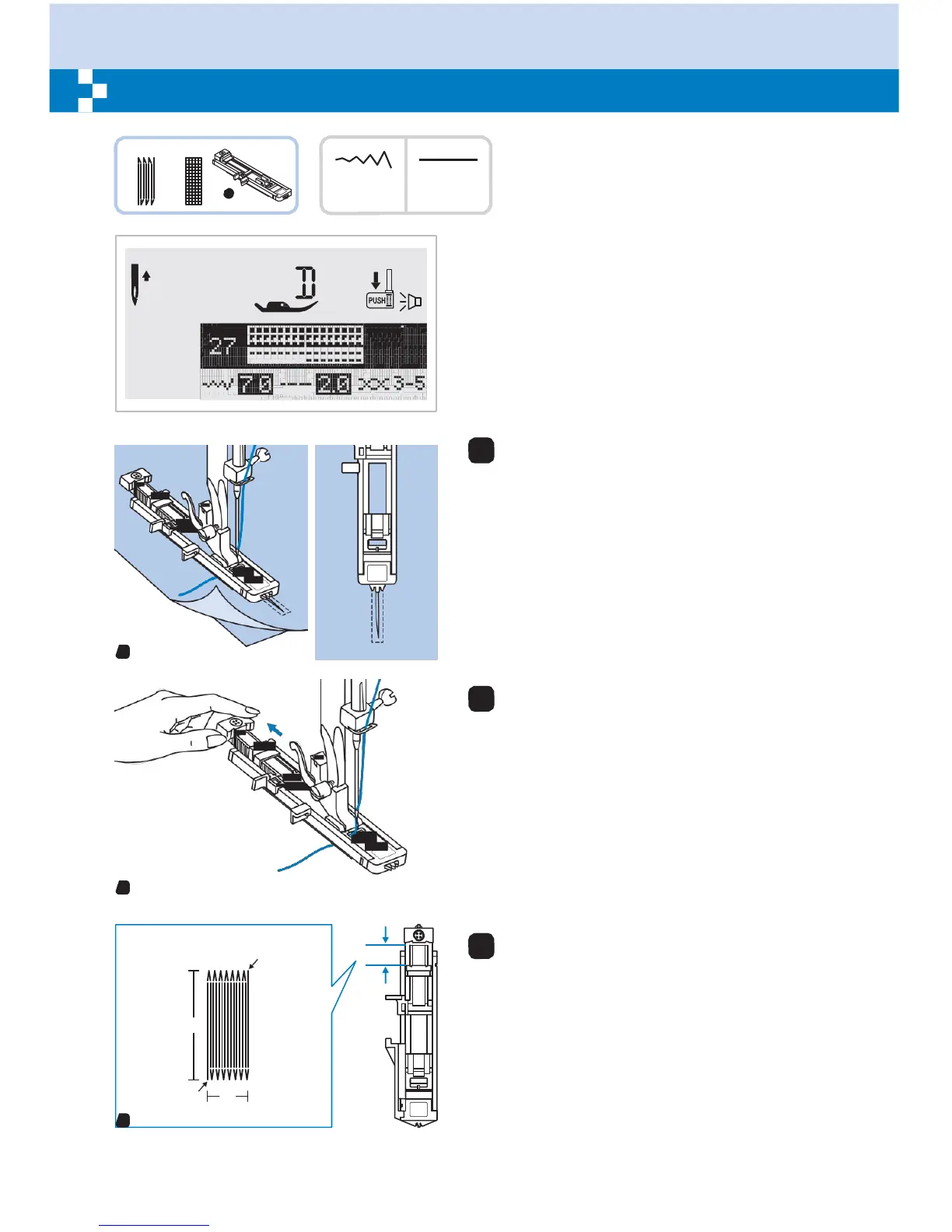 D

PUSH

27

7.0 2.0 3-5