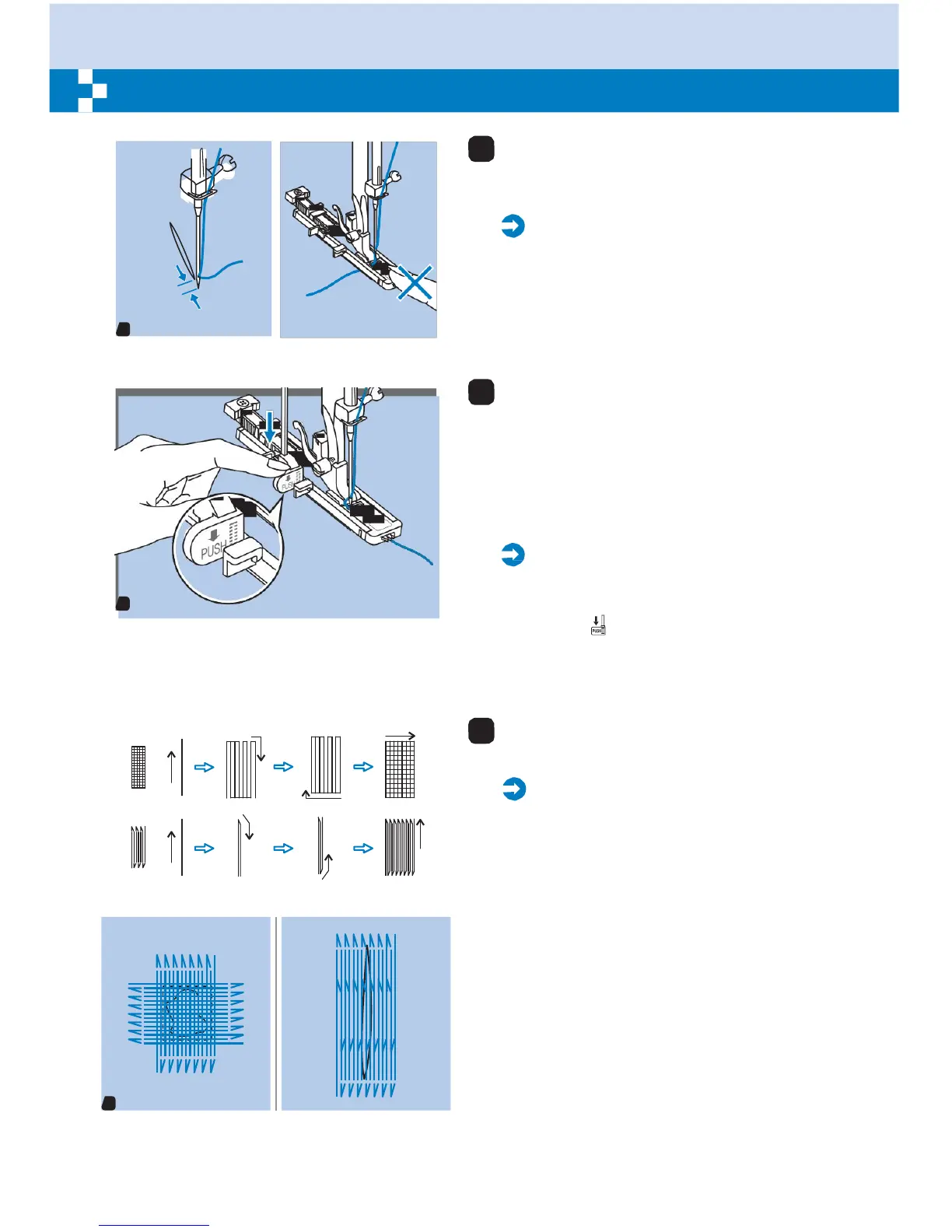 PUSH

PUSH

PUSH