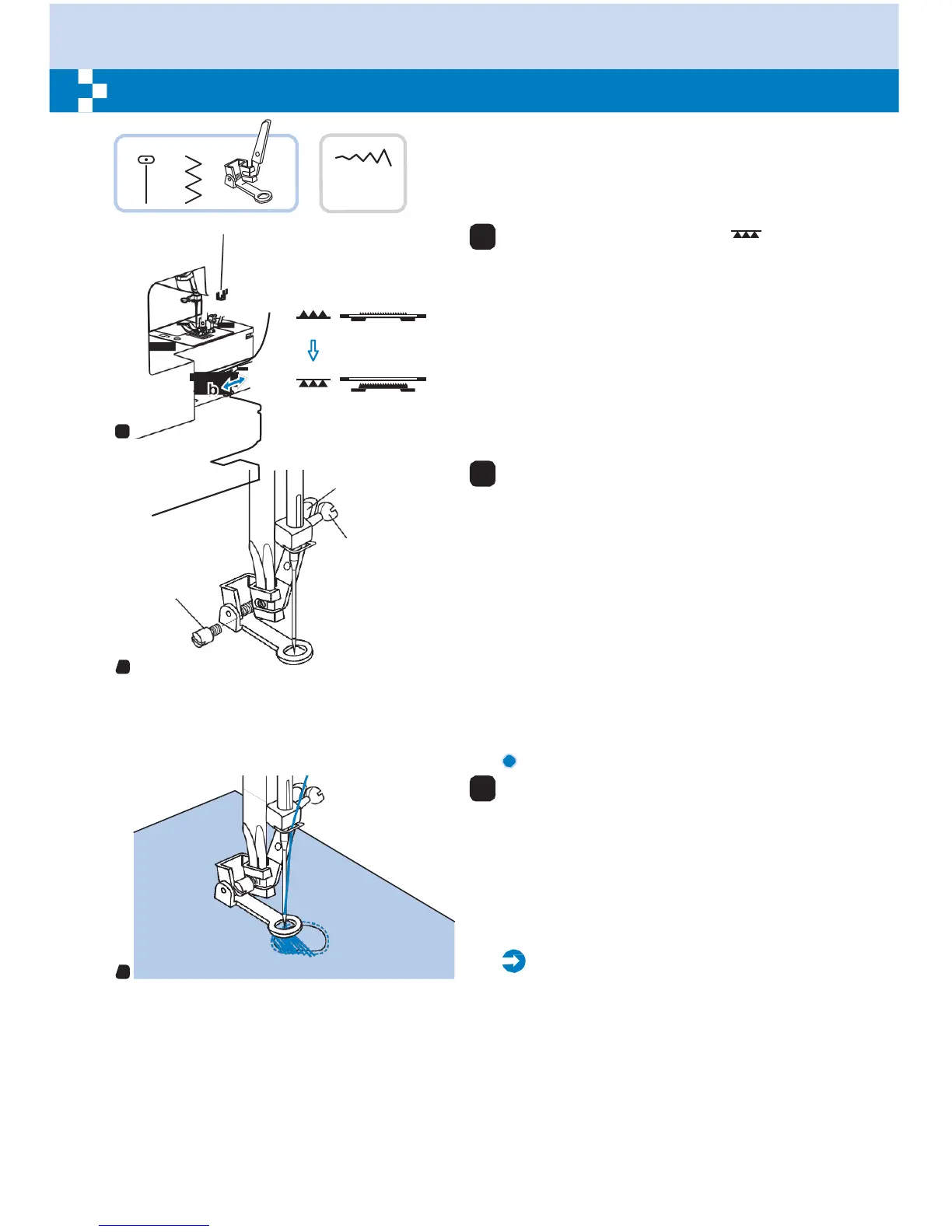 b