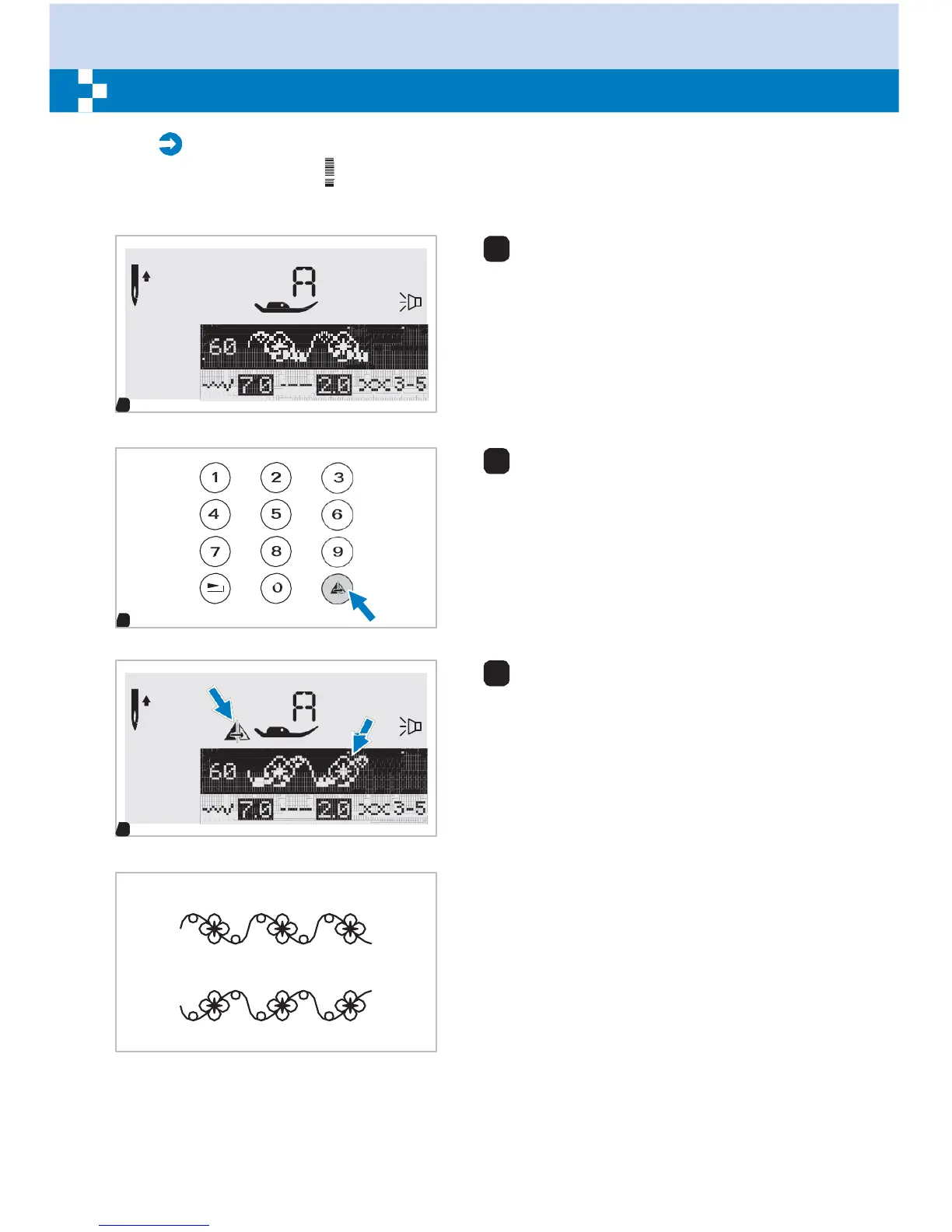 A

60

7.0 --- 2.0 3-5

1 2 3
4 5 6
7 8 9
0

A

60

7.0 --- 2.0 3-5