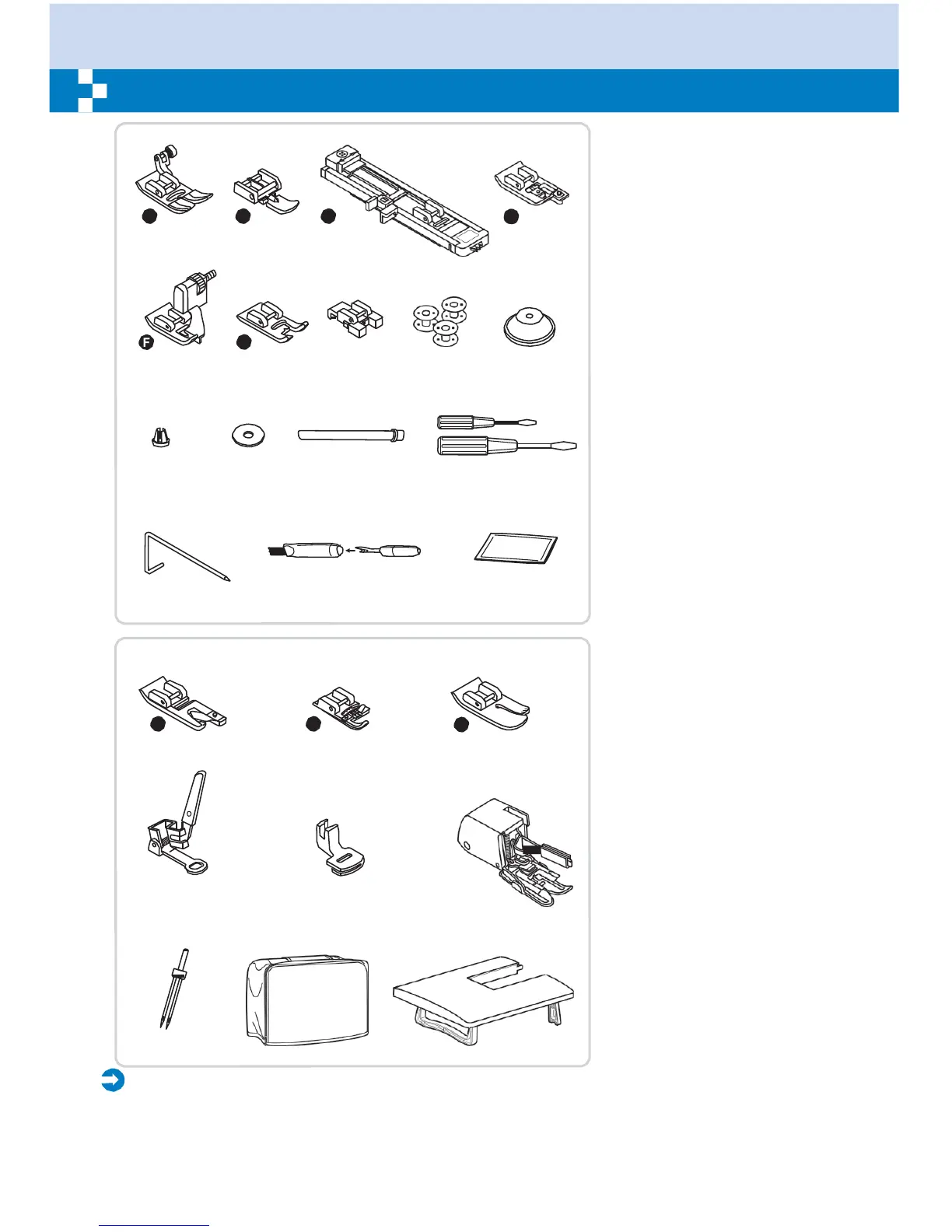 F