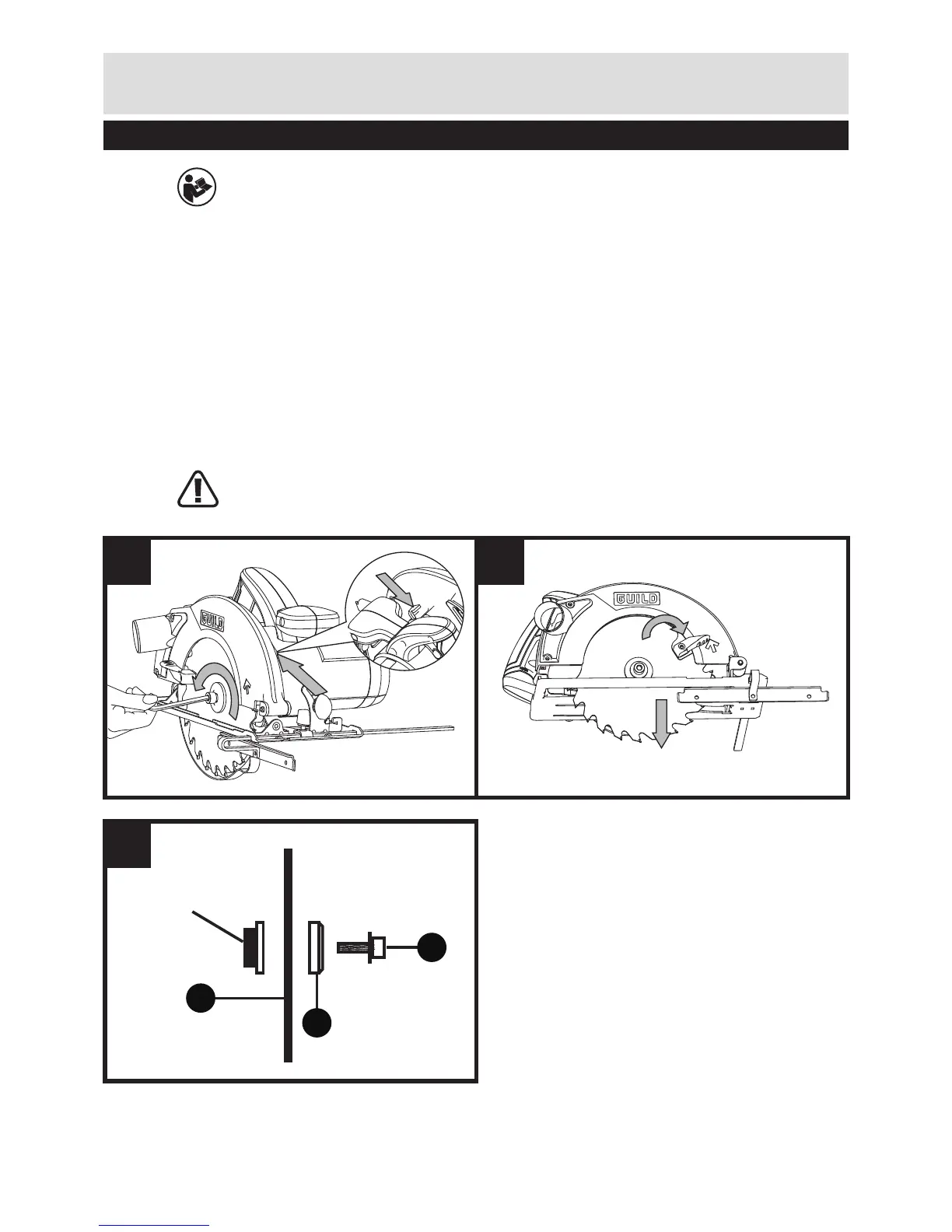 GUILD

GUILD