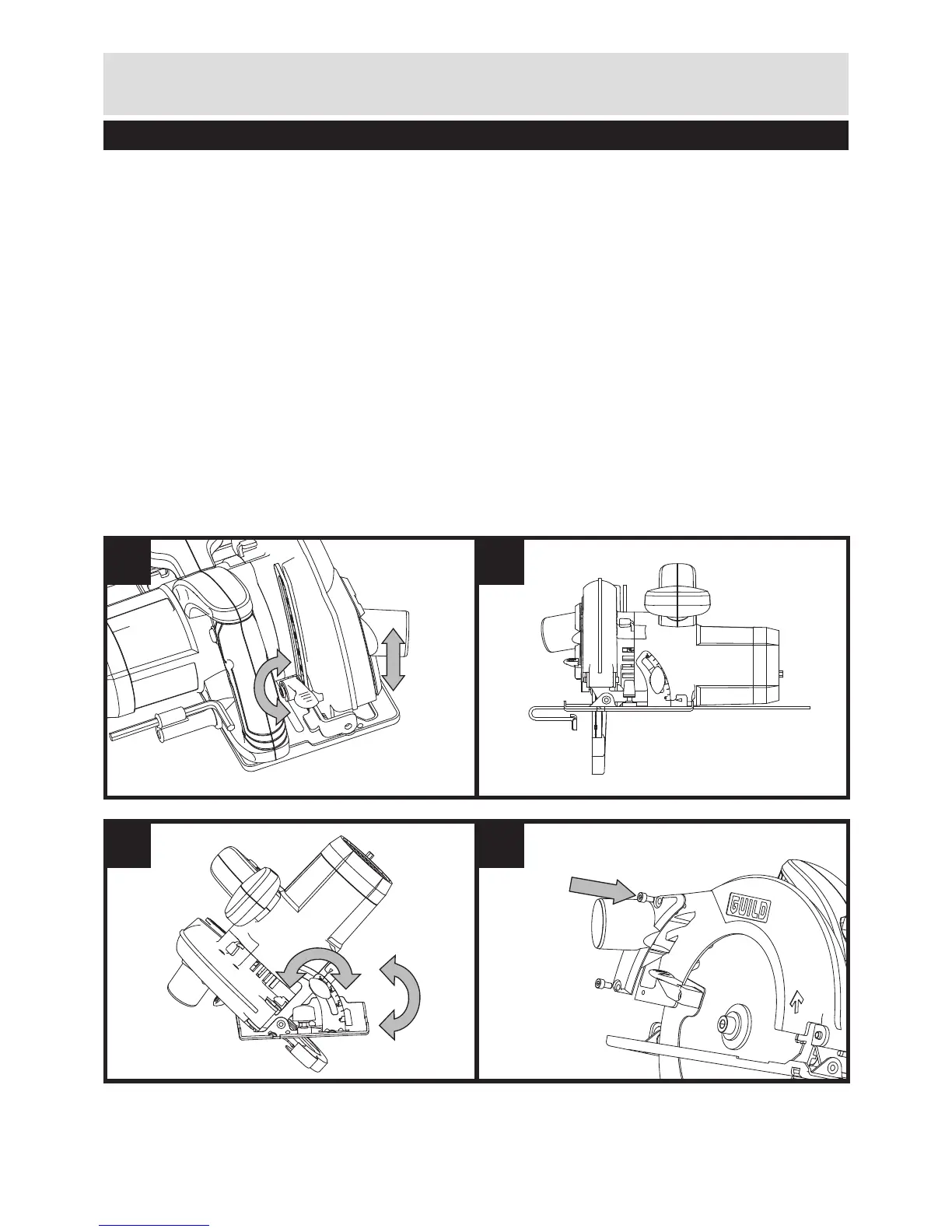 GUILD