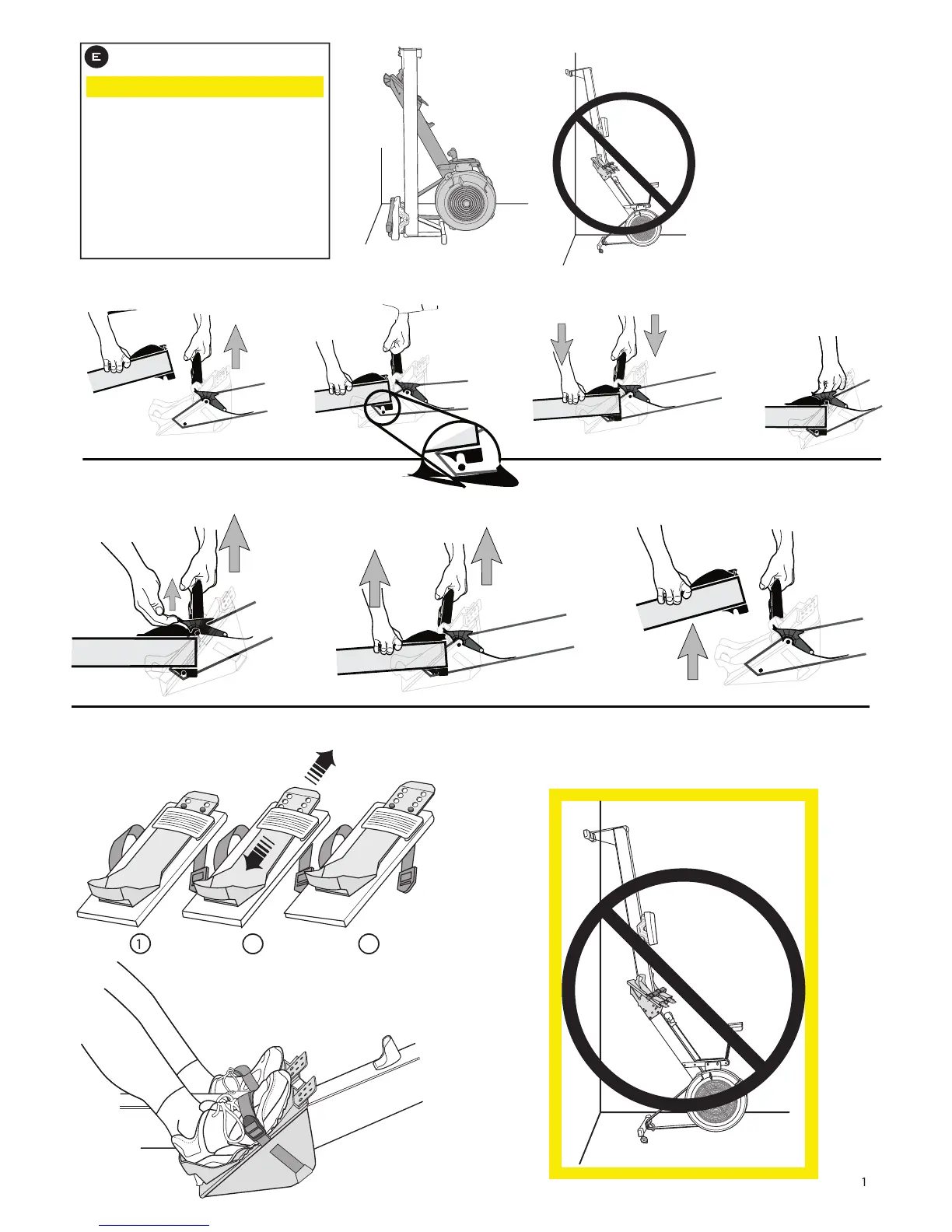 E

1

1