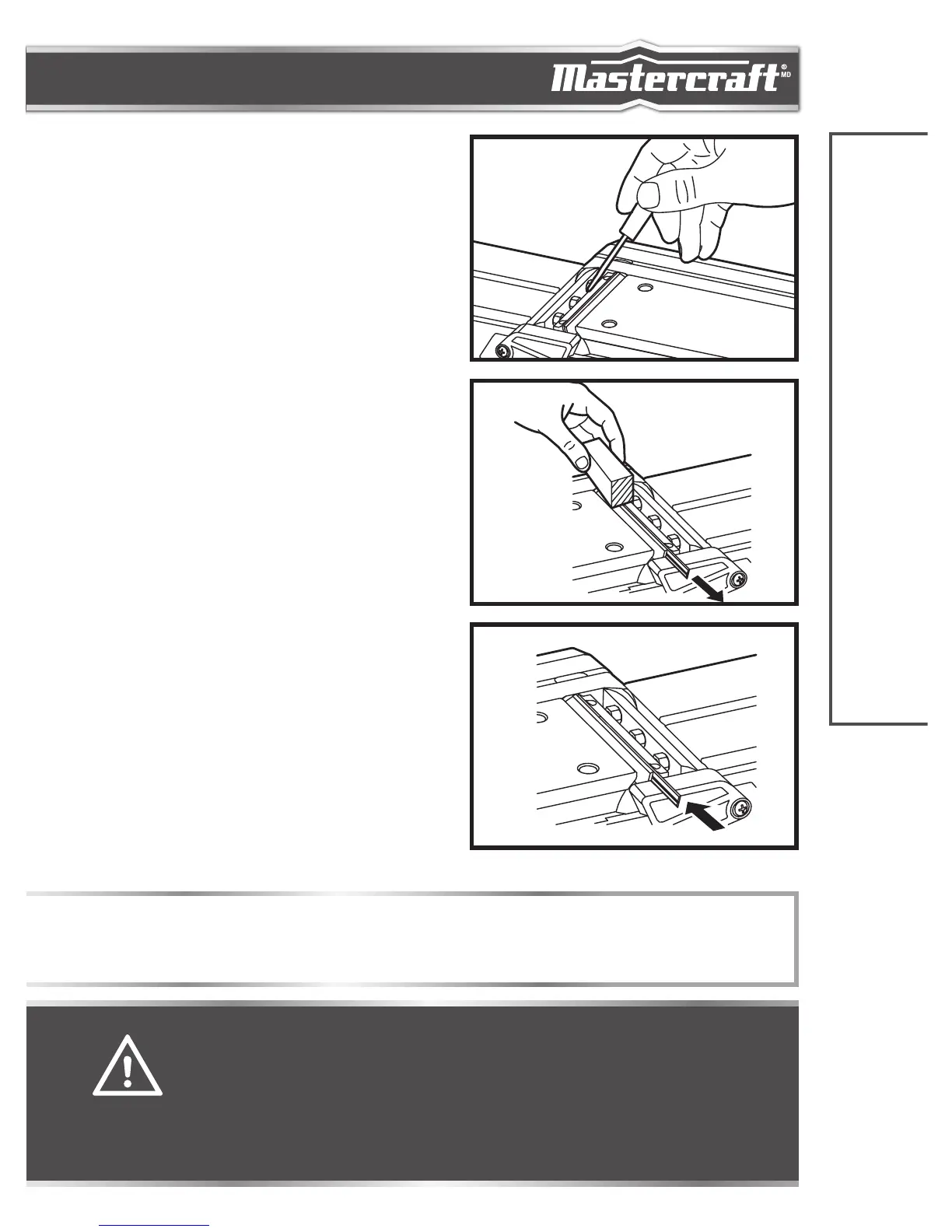 Mastercraft® MD