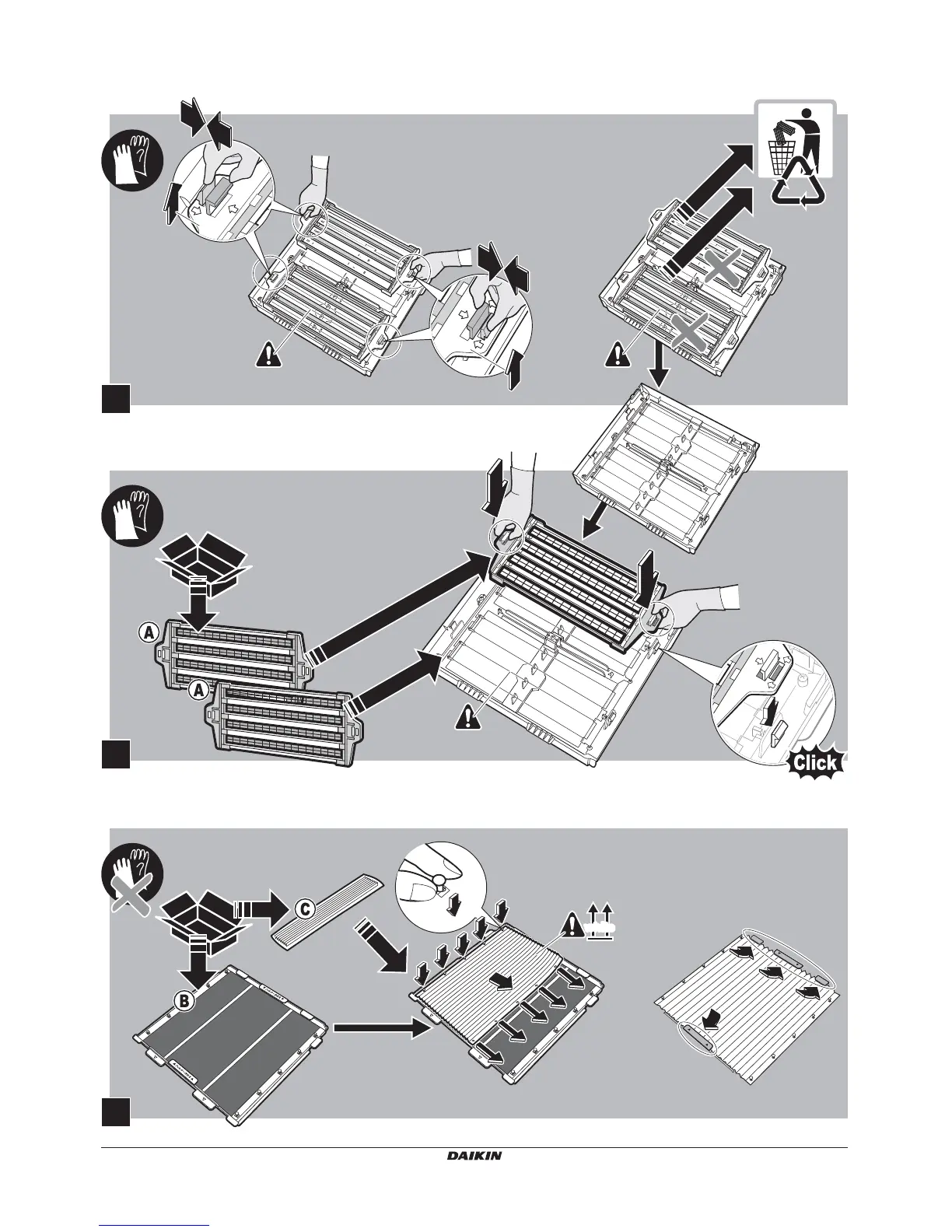 A

A

Click

C

B

DAIKIN