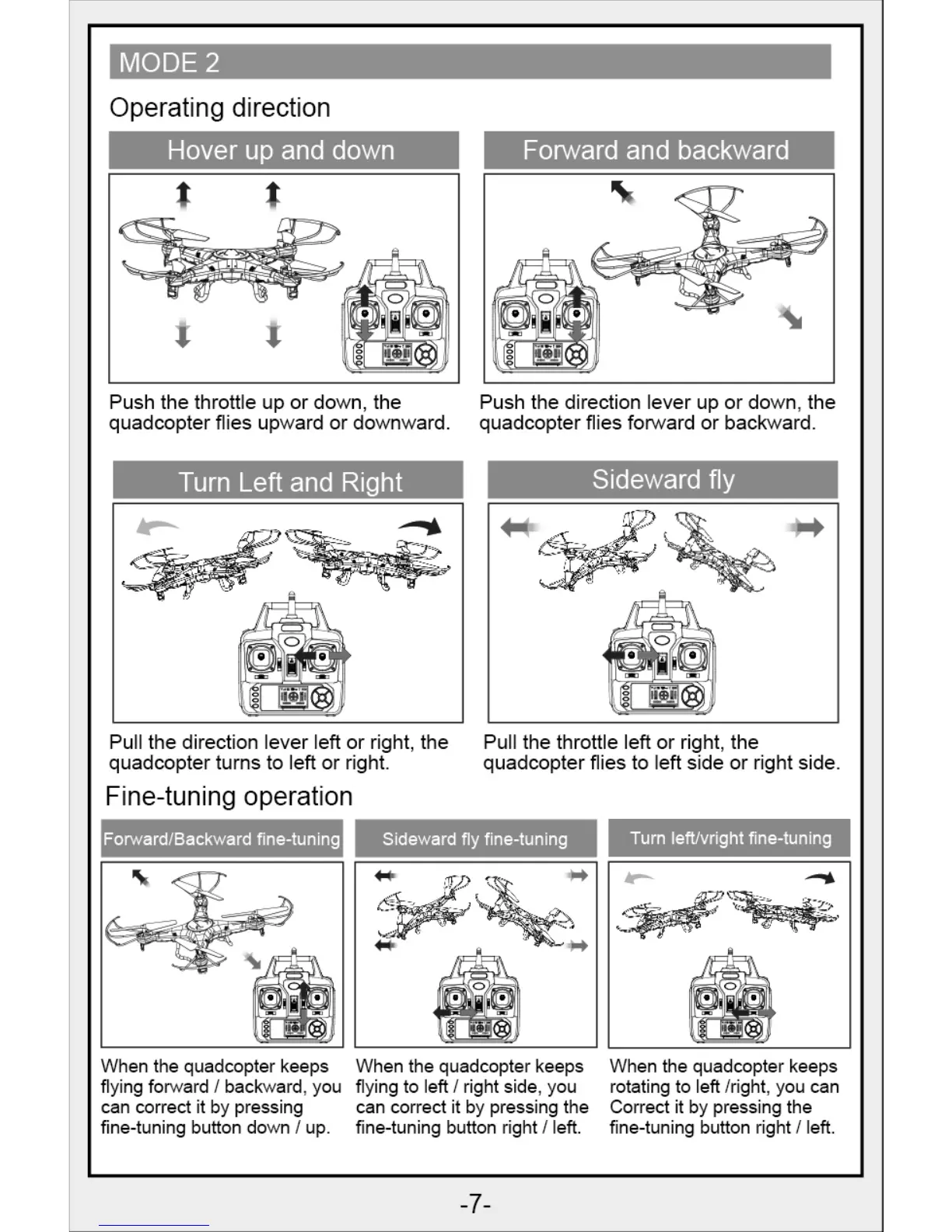 MODE 2

Operating direction

Hover up and down

Push the throttle up or down, the quadcopter flies upward or downward.

Forward and backward

Push the direction lever up or down, the quadcopter flies forward or backward.

Turn Left and Right

Pull the direction lever left or right, the quadcopter turns to left or right.

Sideward fly

Pull the throttle left or right, the quadcopter flies to left side or right side.

Fine-tuning operation

Forward/Backward fine-tuning

When the quadcopter keeps flying forward / backward, you can correct it by pressing fine-tuning button down / up.

Sideward fly fine-tuning

When the quadcopter keeps flying to left / right side, you can correct it by pressing the fine-tuning button right / left.

Turn left/vright fine-tuning

When the quadcopter keeps rotating to left /right, you can Correct it by pressing the fine-tuning button right / left.

-7-