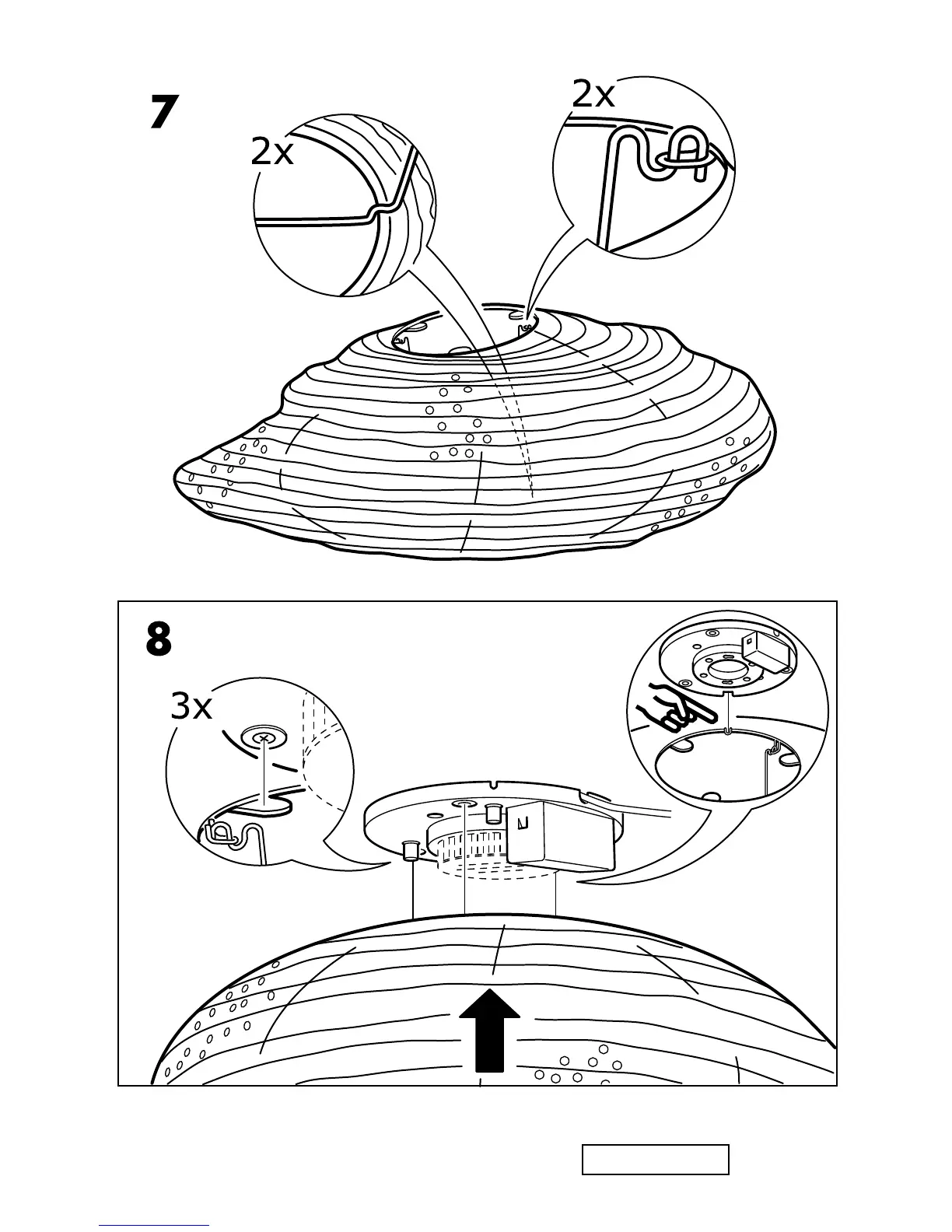 7

2x

2x

8

3x