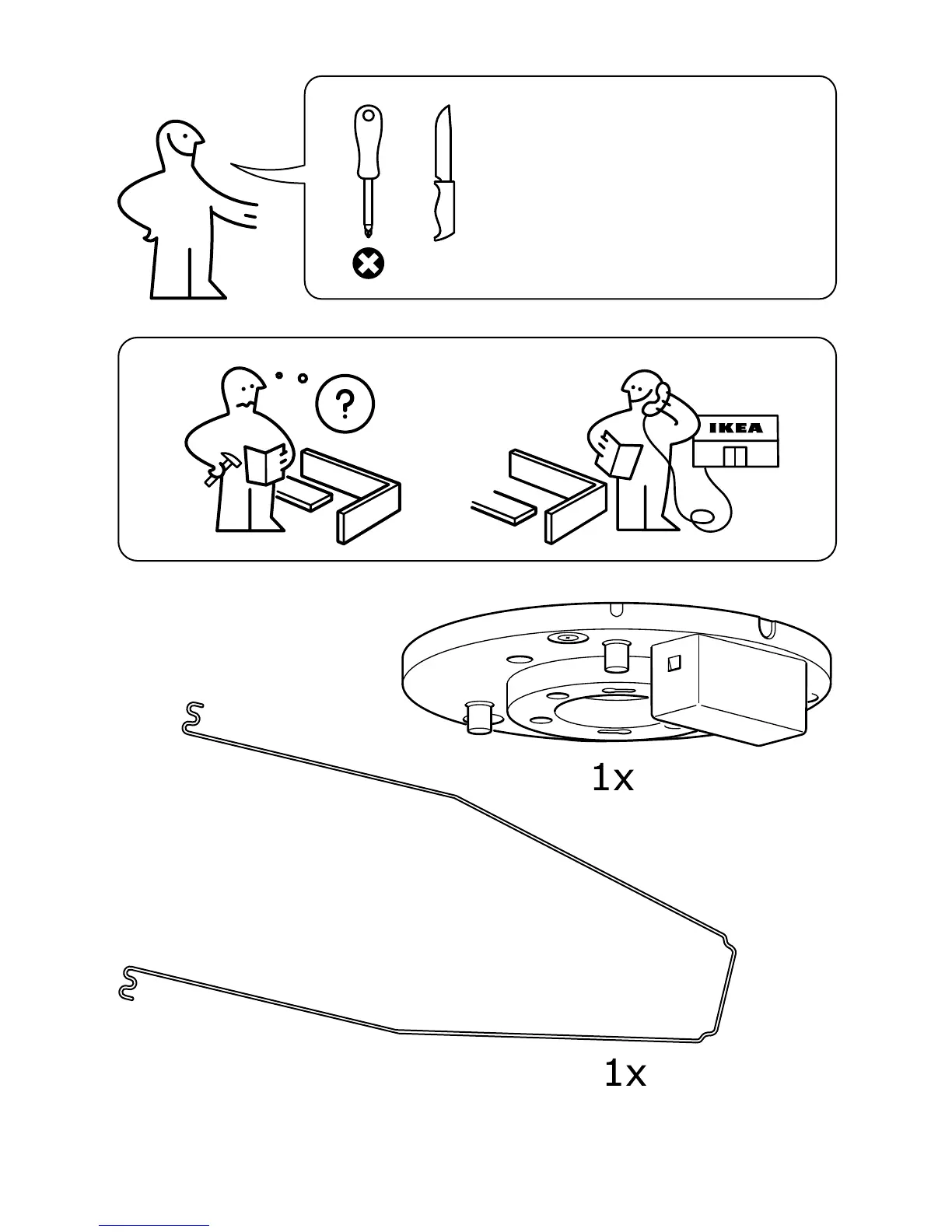 ?

IKEA

1x

1x