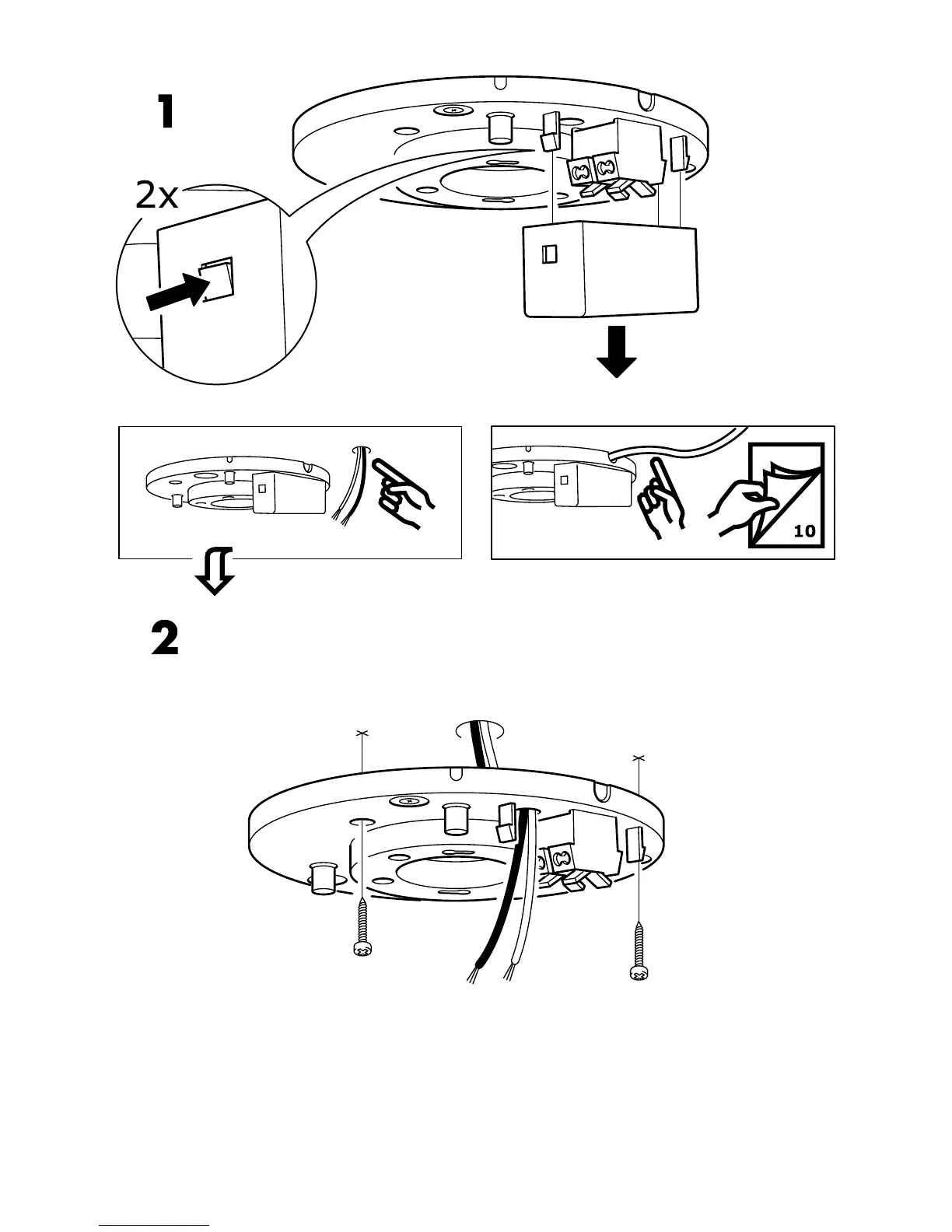 1

2x

10

2