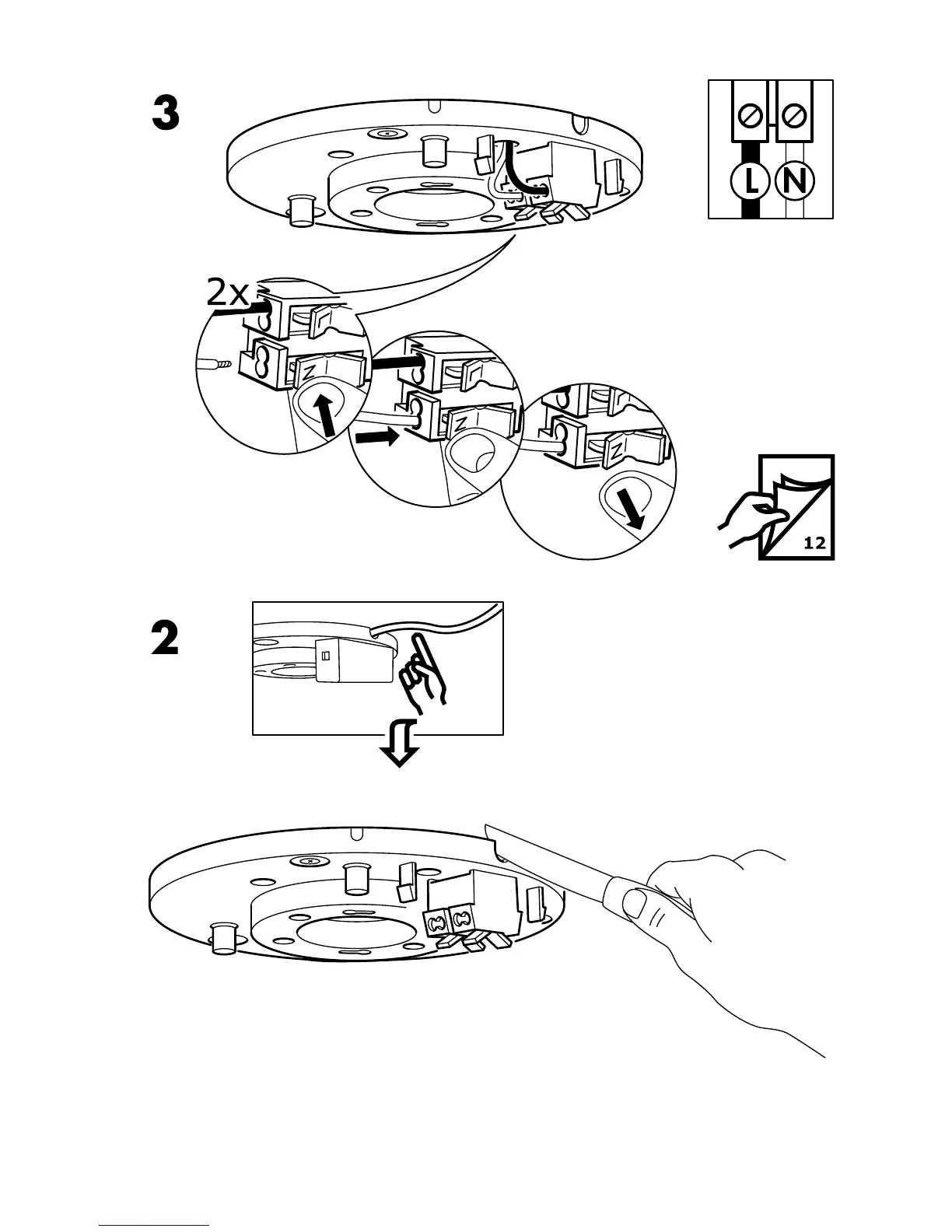 3

L N

2x

12

2