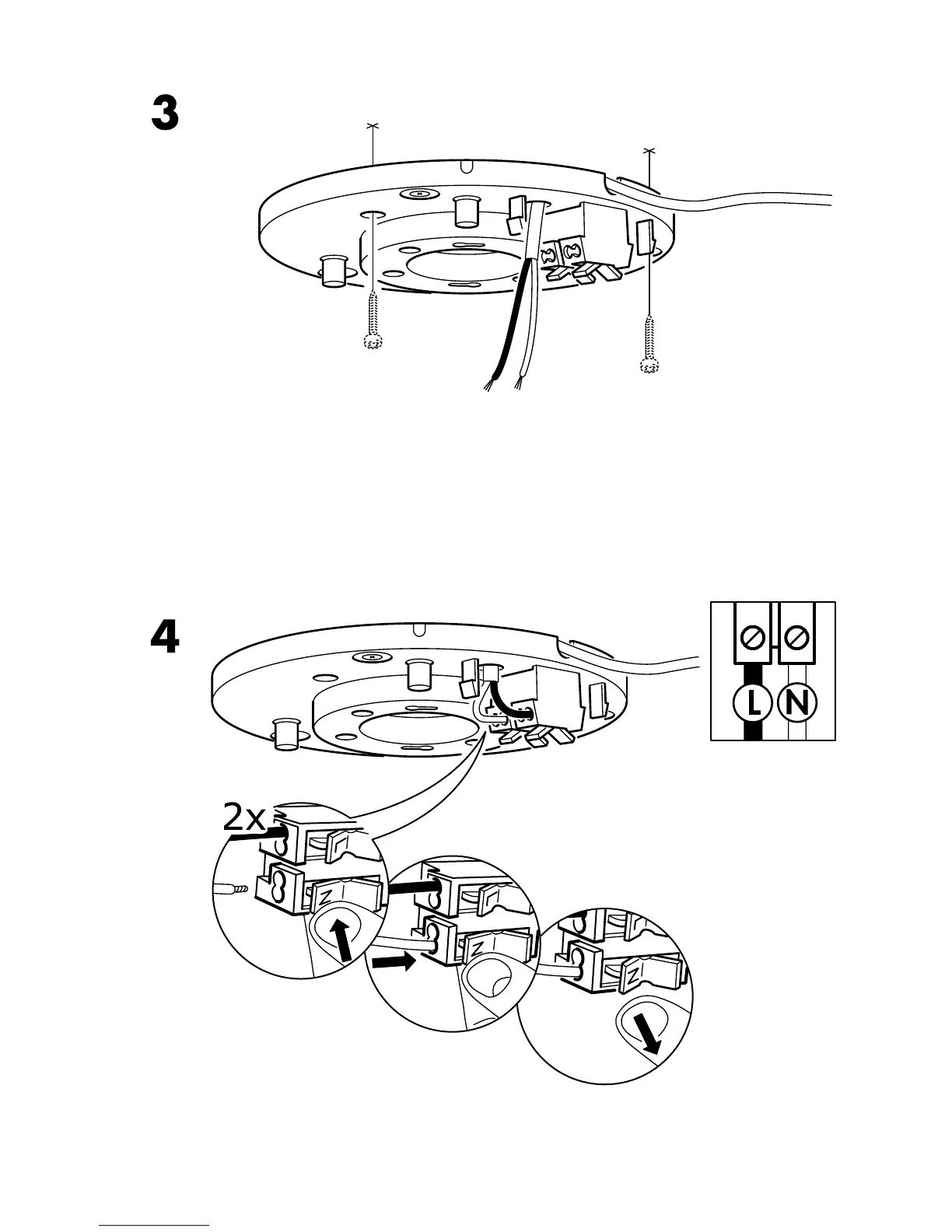 3

4

L N

2x