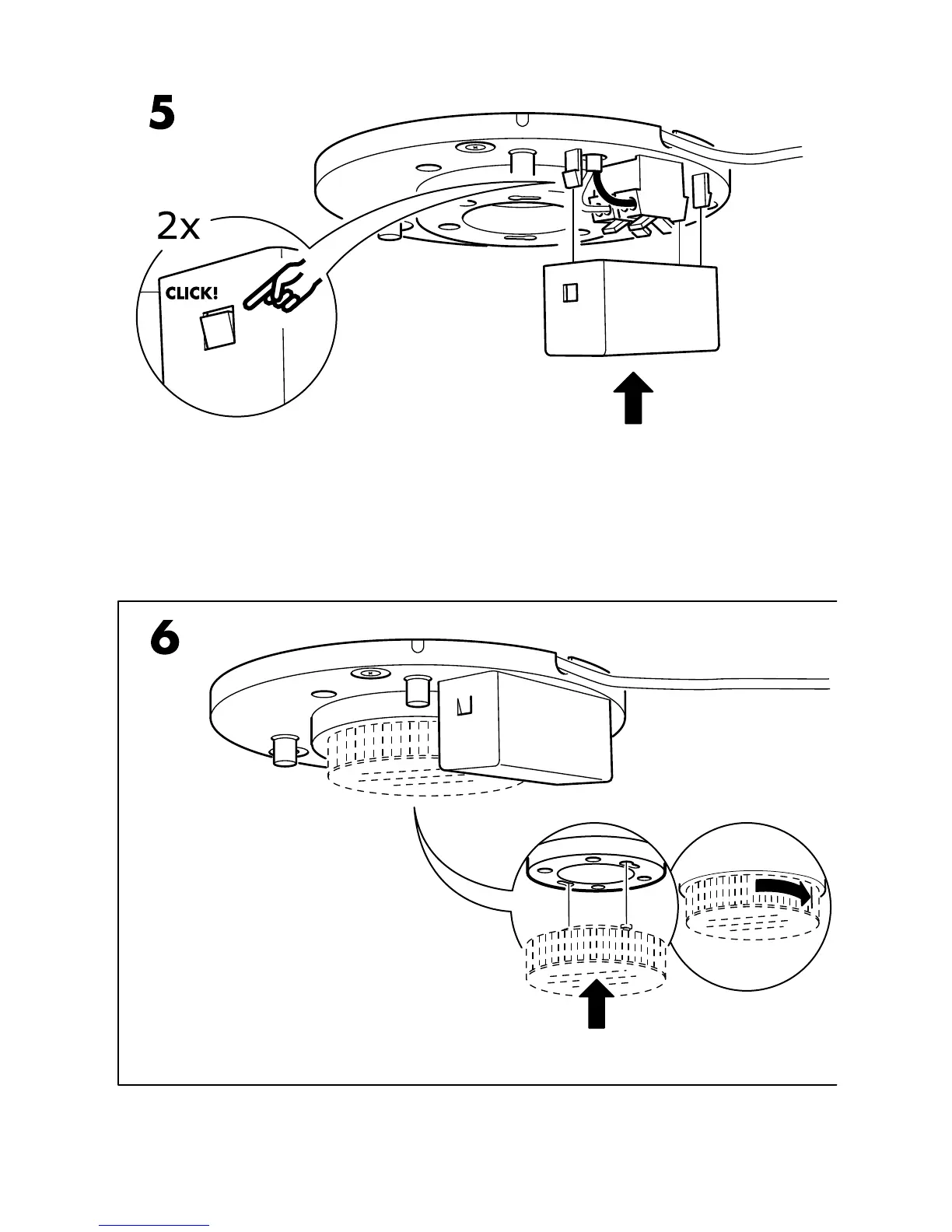 5

2x

CLICK!

6