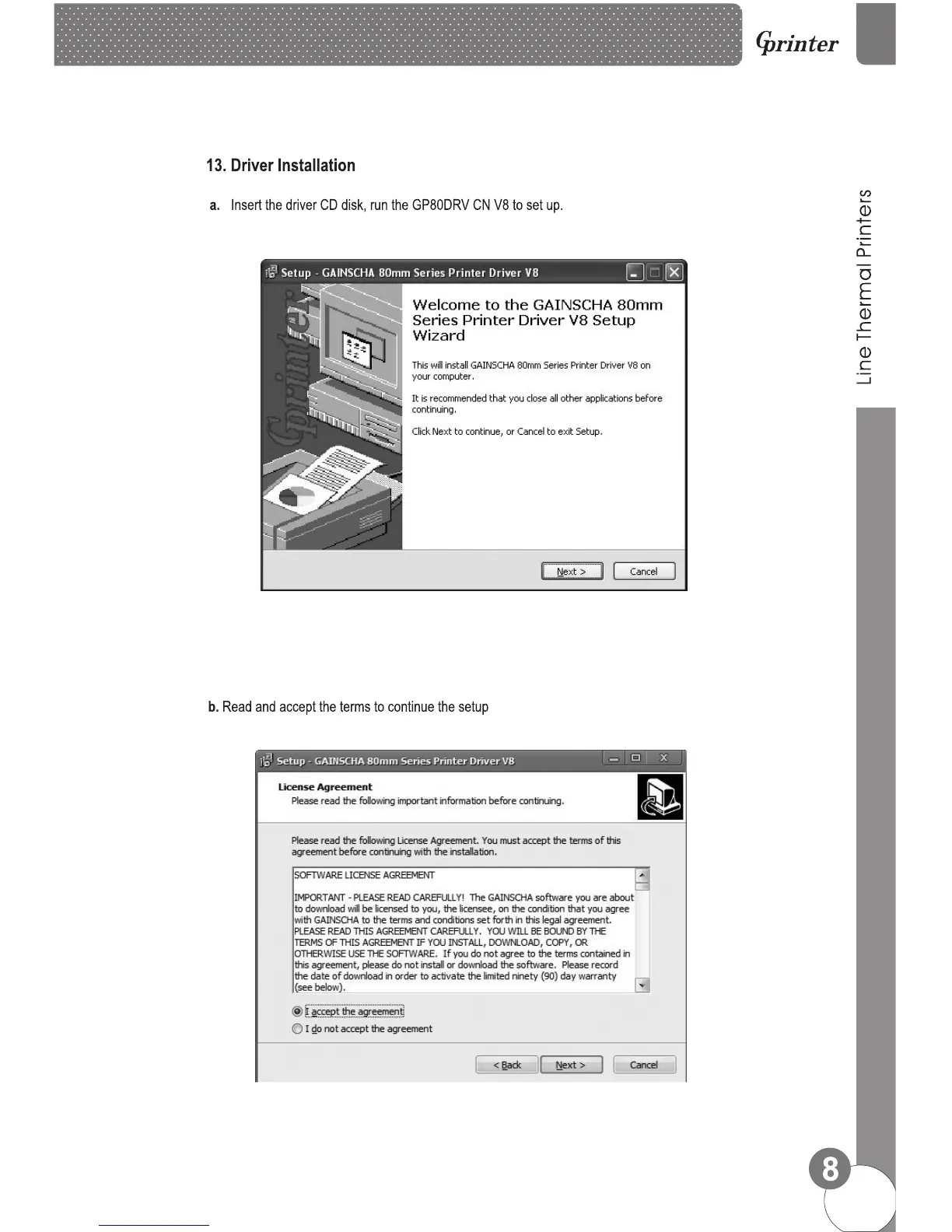 Gprinter

Line Thermal Printers

13. Driver Installation

a. Insert the driver CD disk, run the GP80DRV CN V8 to set up.

Setup - GAINSCHA 80mm Series Printer Driver V8

Gprinter

Welcome to the GAINSCHA 80mm Series Printer Driver V8 Setup Wizard

This will install GAINSCHA 80mm Series Printer Driver V8 on your computer.

It is recommended that you close all other applications before continuing.

Click Next to continue, or Cancel to exit Setup.

Next >   Cancel

b. Read and accept the terms to continue the setup

Setup - GAINSCHA 80mm Series Printer Driver V8

License Agreement
Please read the following important information before continuing.

Please read the following License Agreement. You must accept the terms of this agreement before continuing with the installation.

SOFTWARE LICENSE AGREEMENT

IMPORTANT - PLEASE READ CAREFULLY! The GAINSCHA software you are about to download will be licensed to you, the licensee, on the condition that you agree with GAINSCHA to the terms and conditions set forth in this legal agreement. PLEASE READ THIS AGREEMENT CAREFULLY. YOU WILL BE BOUND BY THE TERMS OF THIS AGREEMENT IF YOU INSTALL, DOWNLOAD, COPY, OR OTHERWISE USE THE SOFTWARE. If you do not agree to the terms contained in this agreement, please do not install or download the software. Please record the date of download in order to activate the limited ninety (90) day warranty (see below).

I accept the agreement
I do not accept the agreement

< Back   Next >   Cancel

8