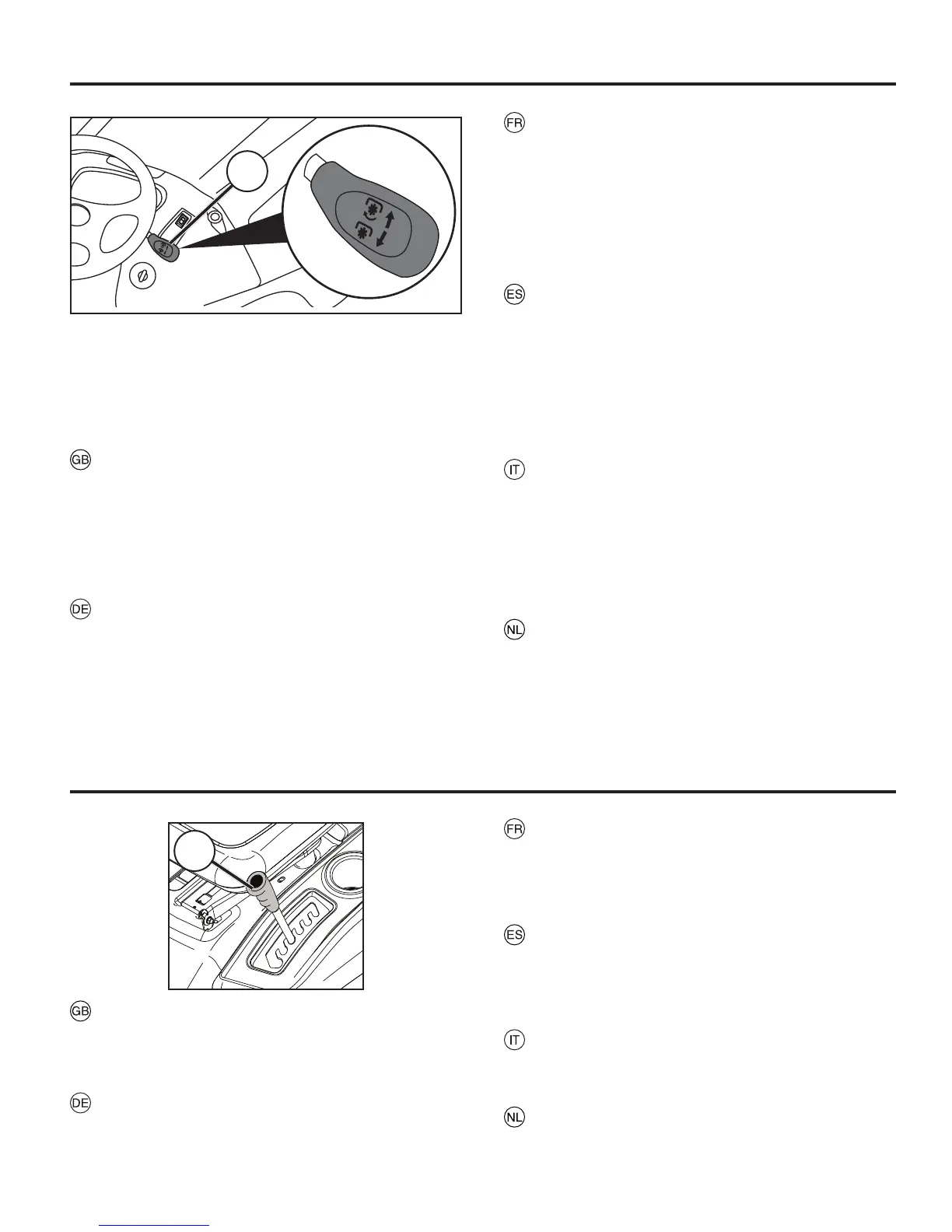 FR

ES

GB

IT

DE

NL

FR

ES

GB

IT

DE

NL