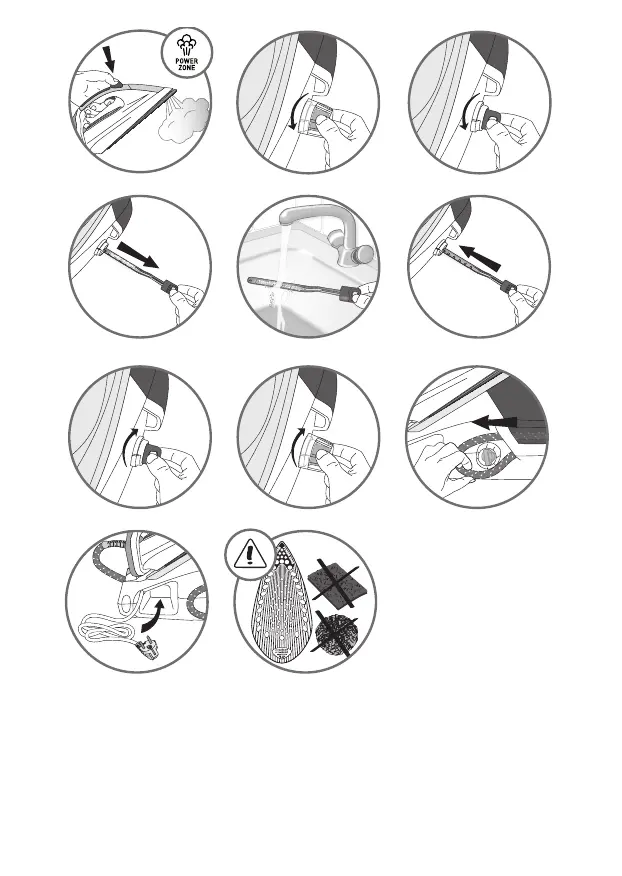 POWER
ZONE