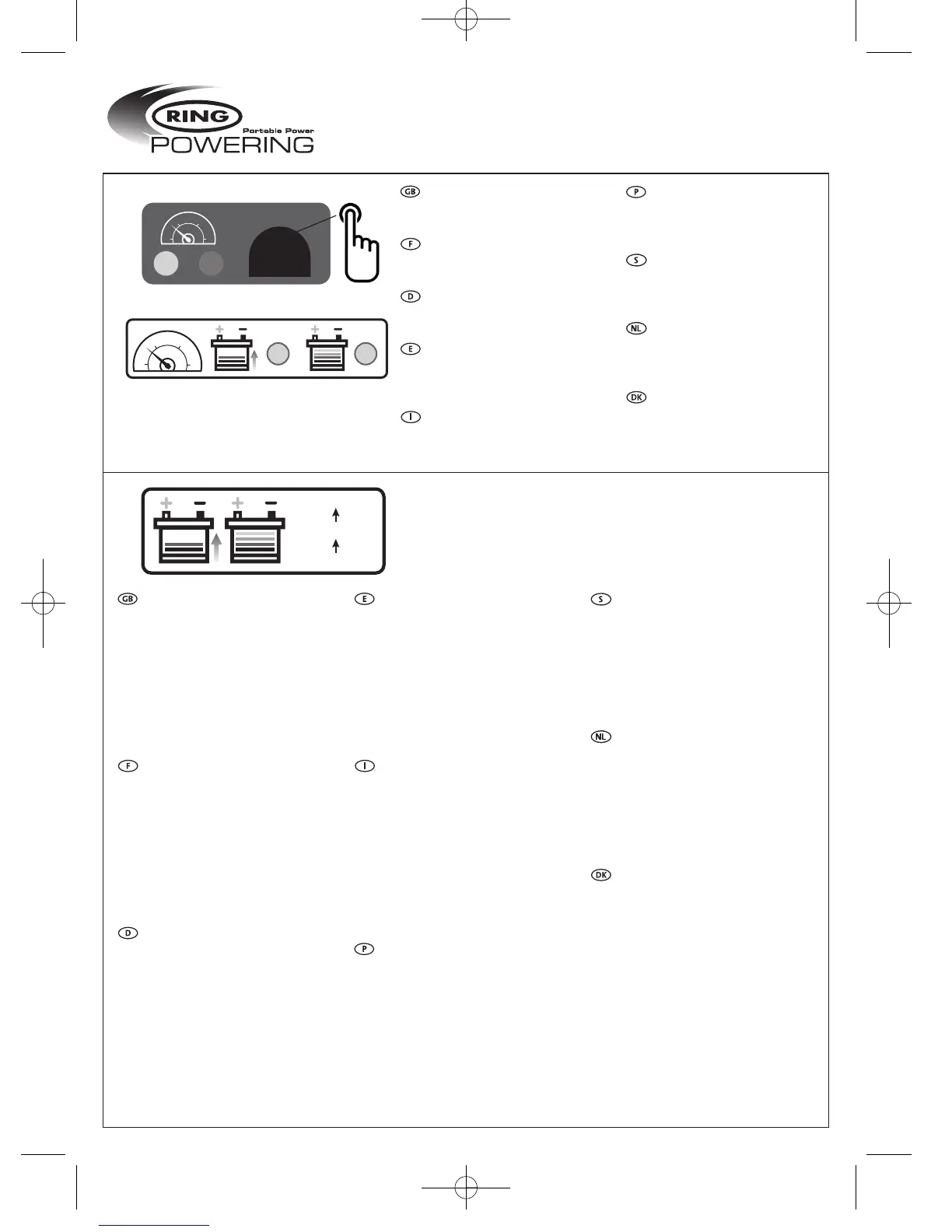 RING
Portable Power
POWERING

GB

F

D

E

I

P

S

NL

DK

GB

F

D

E

I

P

S

NL

DK