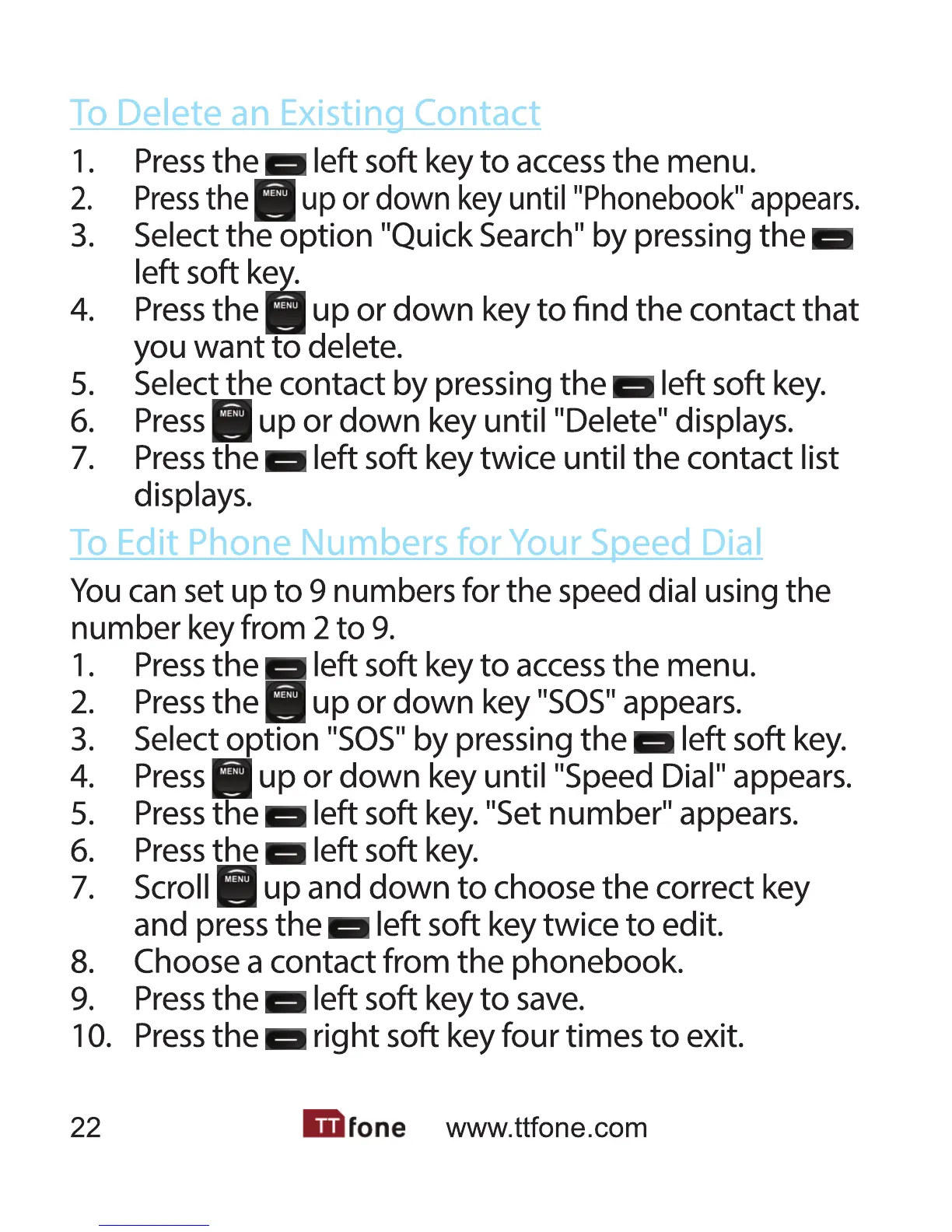 To Delete an Existing Contact

1. Press the left soft key to access the menu.
2. Press the MENU up or down key until "Phonebook" appears.
3. Select the option "Quick Search" by pressing the left soft key.
4. Press the MENU up or down key to find the contact that you want to delete.
5. Select the contact by pressing the left soft key.
6. Press MENU up or down key until "Delete" displays.
7. Press the left soft key twice until the contact list displays.

To Edit Phone Numbers for Your Speed Dial

You can set up to 9 numbers for the speed dial using the number key from 2 to 9.
1. Press the left soft key to access the menu.
2. Press the MENU up or down key "SOS" appears.
3. Select option "SOS" by pressing the left soft key.
4. Press MENU up or down key until "Speed Dial" appears.
5. Press the left soft key. "Set number" appears.
6. Press the left soft key.
7. Scroll MENU up and down to choose the correct key and press the left soft key twice to edit.
8. Choose a contact from the phonebook.
9. Press the left soft key to save.
10. Press the right soft key four times to exit.

22 TT fone www.ttfone.com