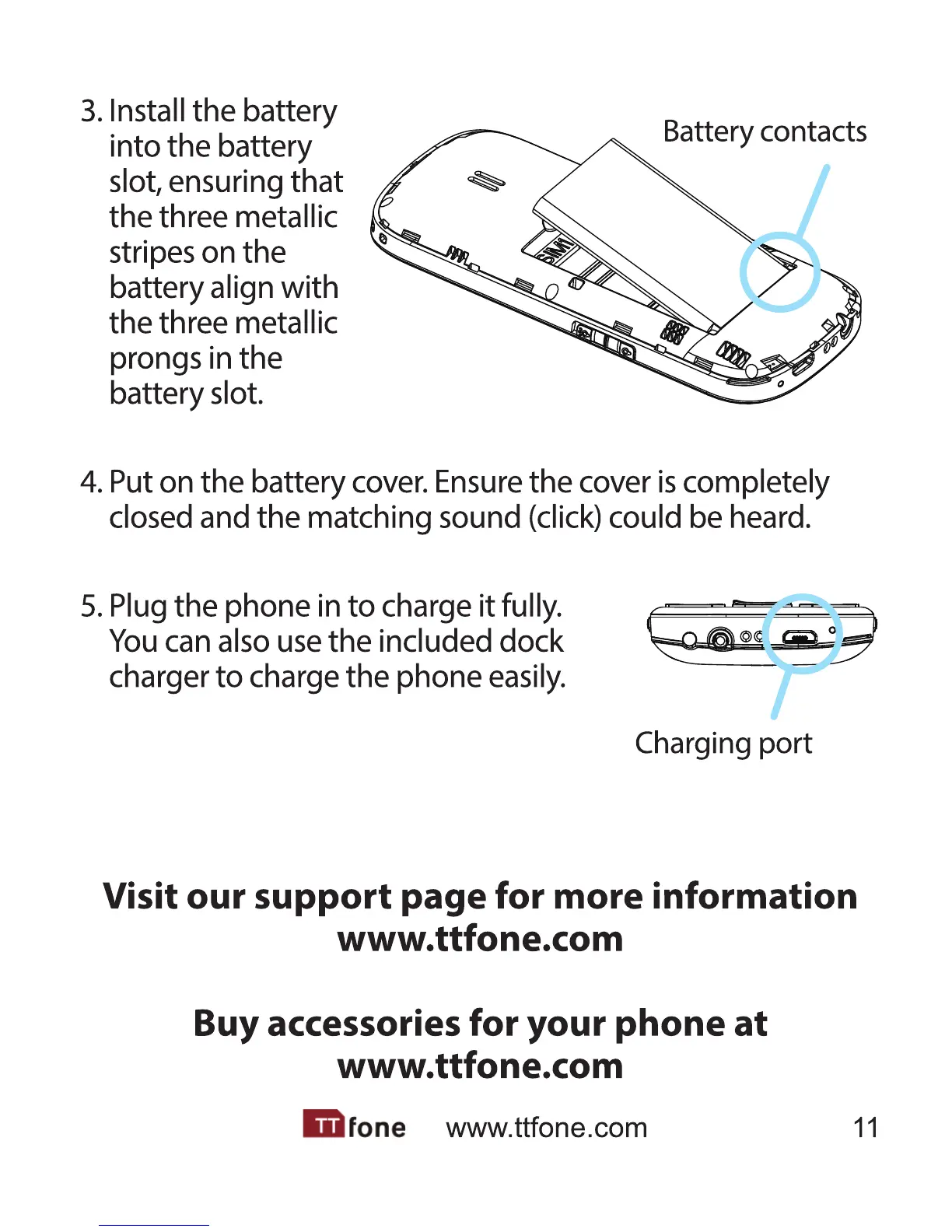 3. Install the battery into the battery slot, ensuring that the three metallic stripes on the battery align with the three metallic prongs in the battery slot.

Battery contacts

SIM

4. Put on the battery cover. Ensure the cover is completely closed and the matching sound (click) could be heard.

5. Plug the phone in to charge it fully. You can also use the included dock charger to charge the phone easily.

Charging port

Visit our support page for more information www.ttfone.com

Buy accessories for your phone at www.ttfone.com

TT fone www.ttfone.com 11