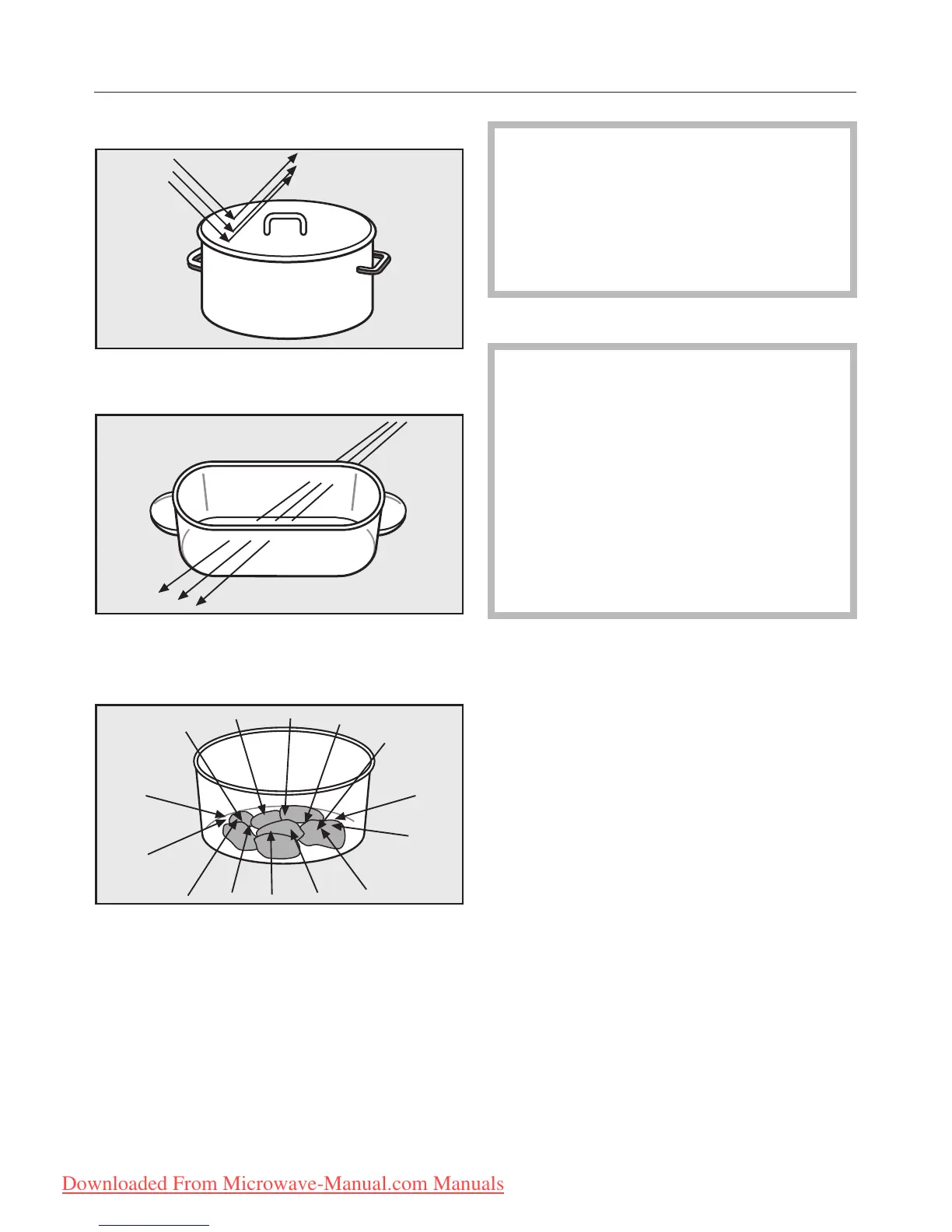 Downloaded From Microwave-Manual.com Manuals