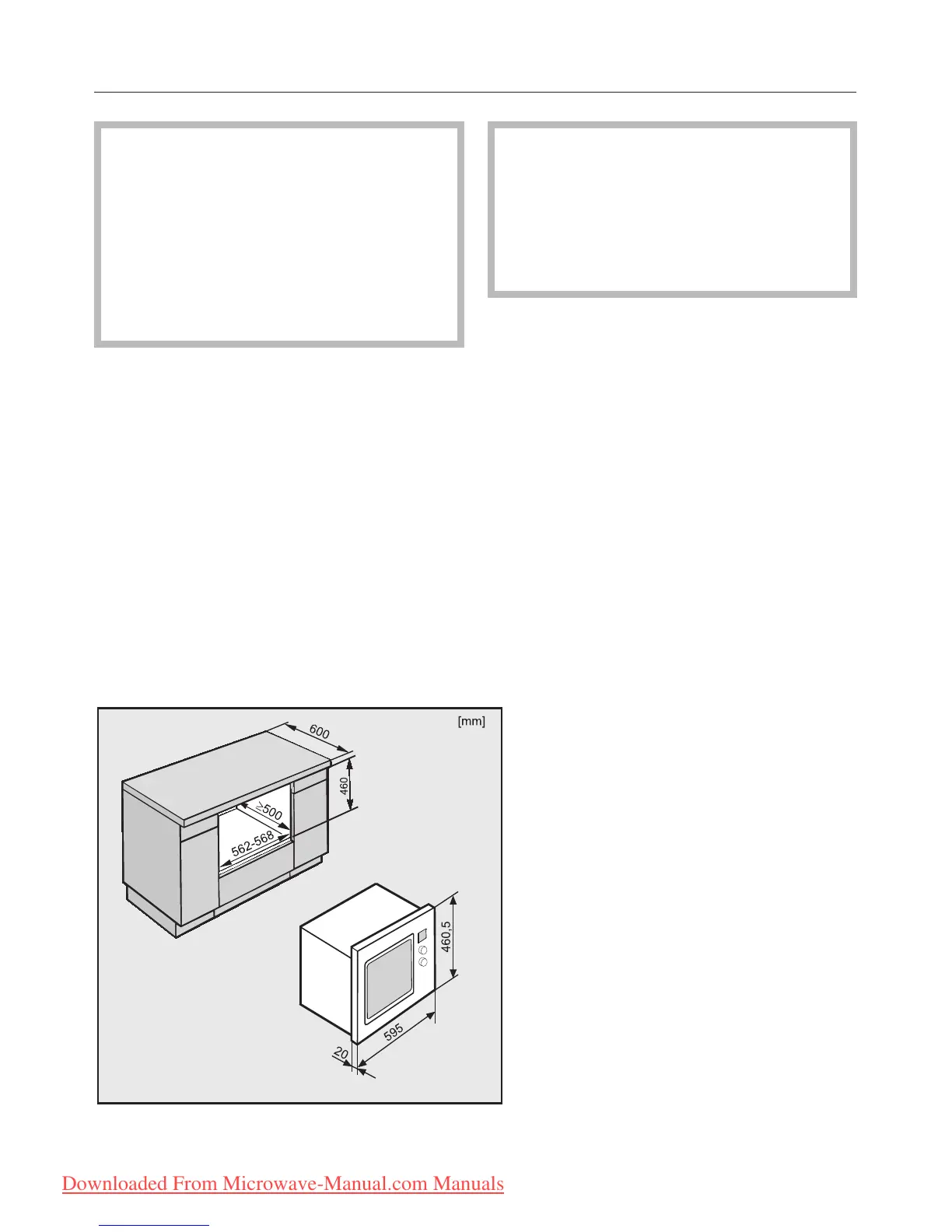 [mm]

600

460

≥500

562-568

460,5

595

20

Downloaded From Microwave-Manual.com Manuals