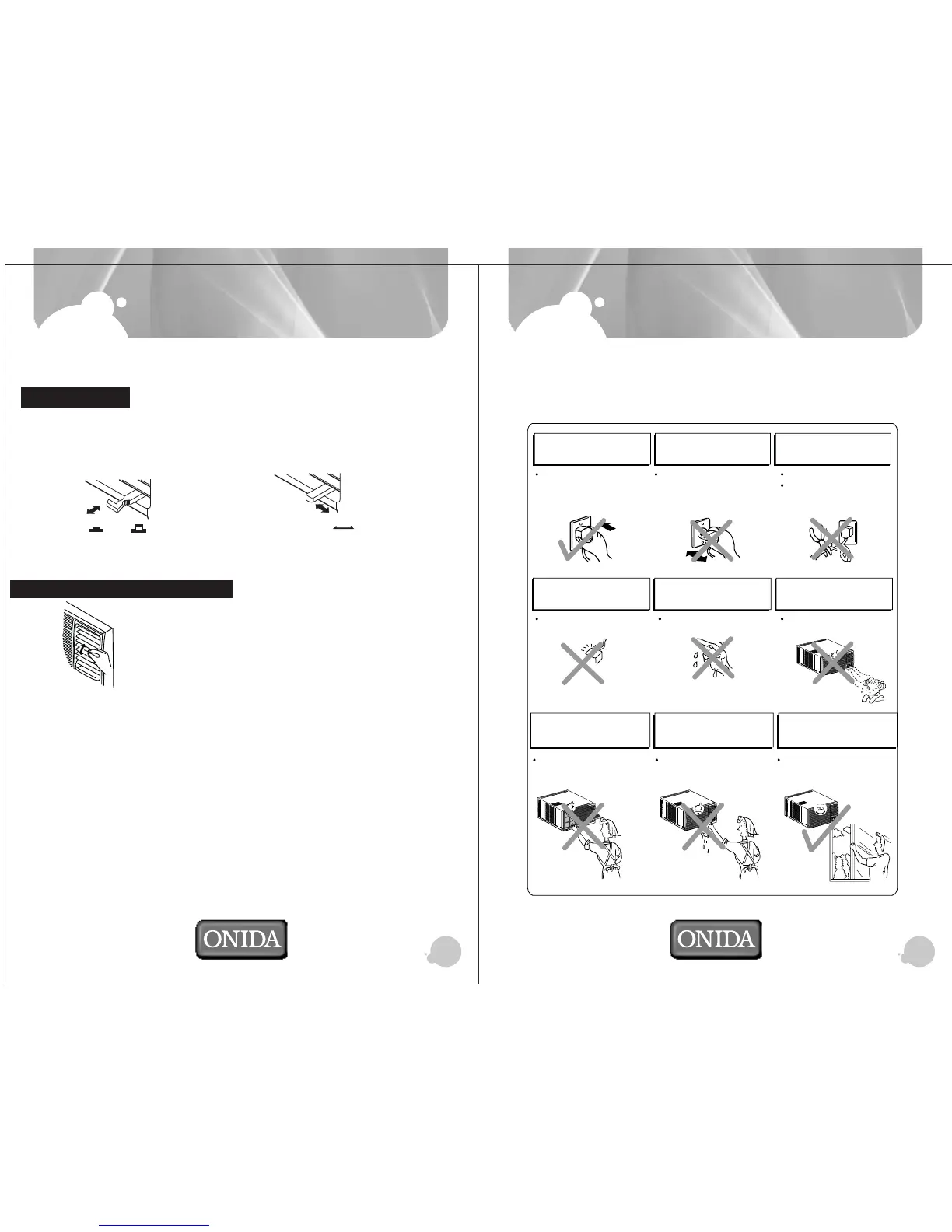 ONIDA

ONIDA