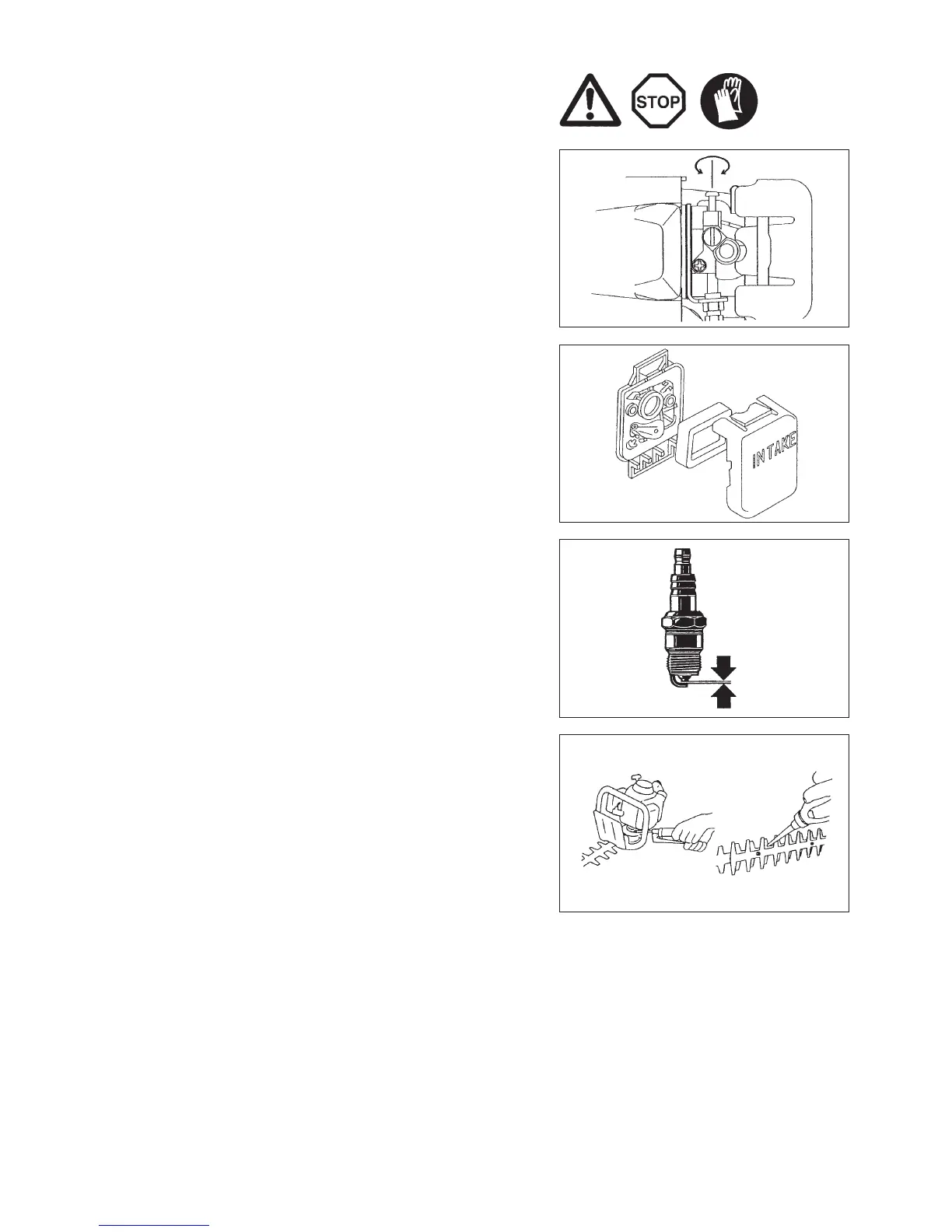 STOP

IN TAKE