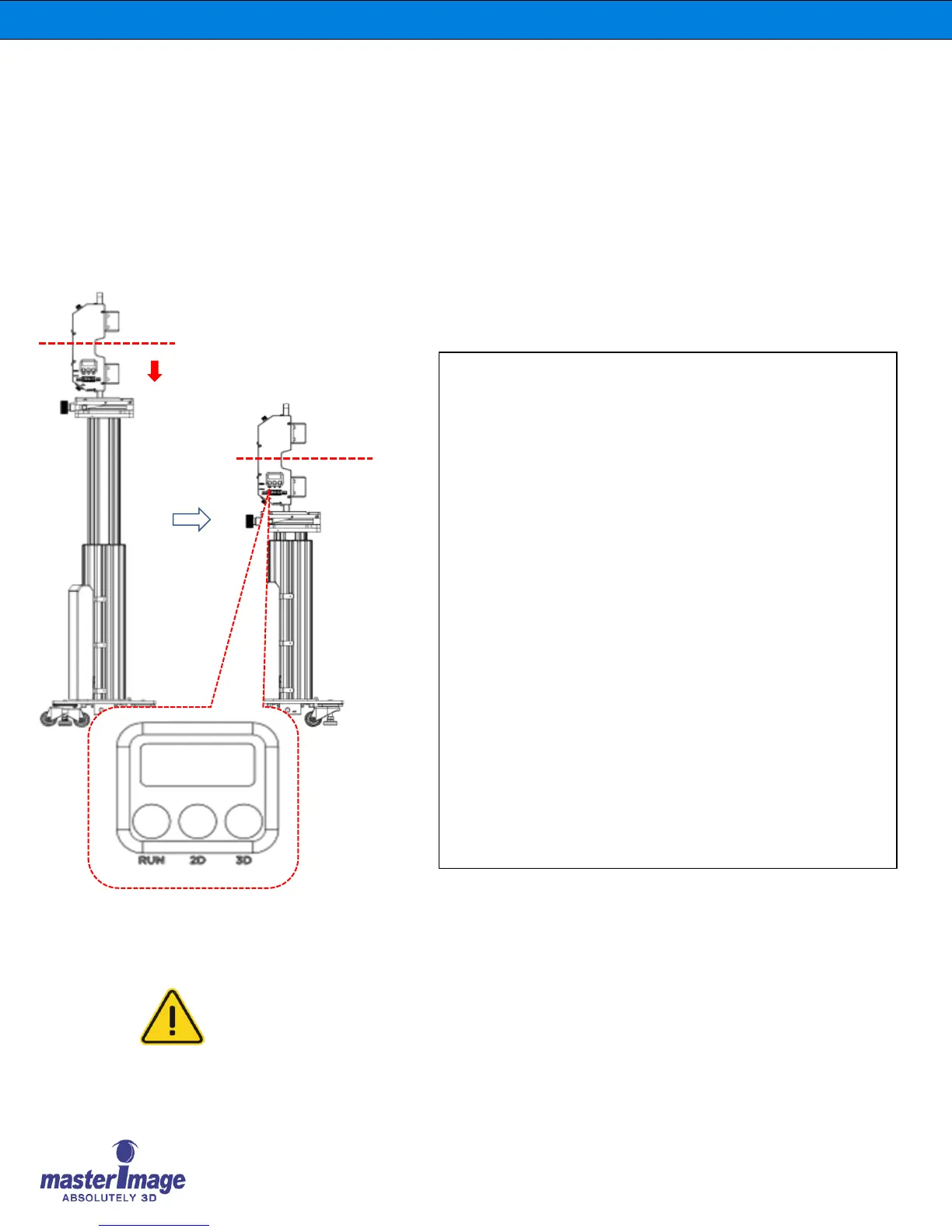 RUN 2D 3D

masterImage
ABSOLUTELY 3D