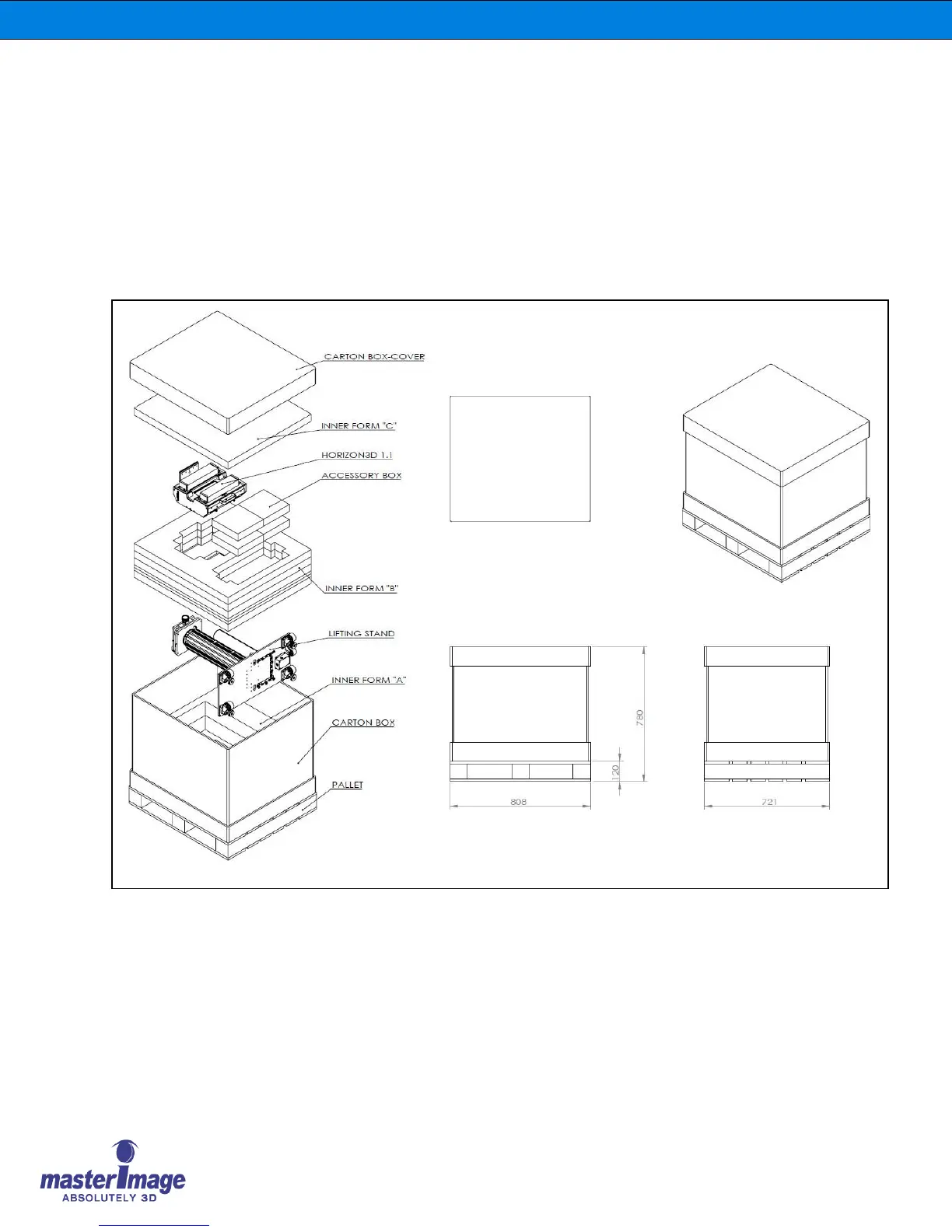 CARTON BOX-COVER

INNER FORM "C"

HORIZON3D 1.1

ACCESSORY BOX

INNER FORM "B"

LIFTING STAND

INNER FORM "A"

CARTON BOX

PALLET

780

120

808

721

masterImage
ABSOLUTELY 3D