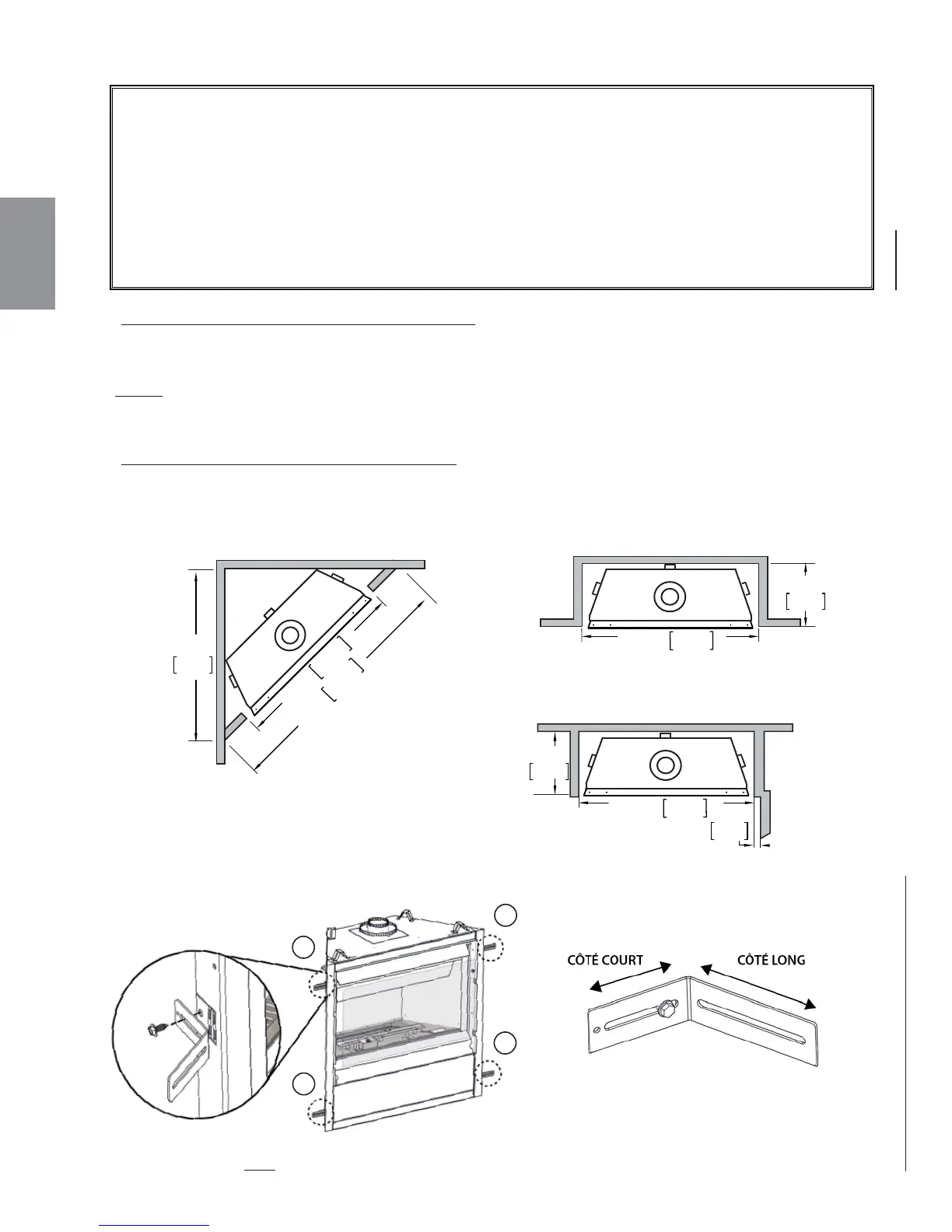 CÔTÉ COURT

CÔTÉ LONG