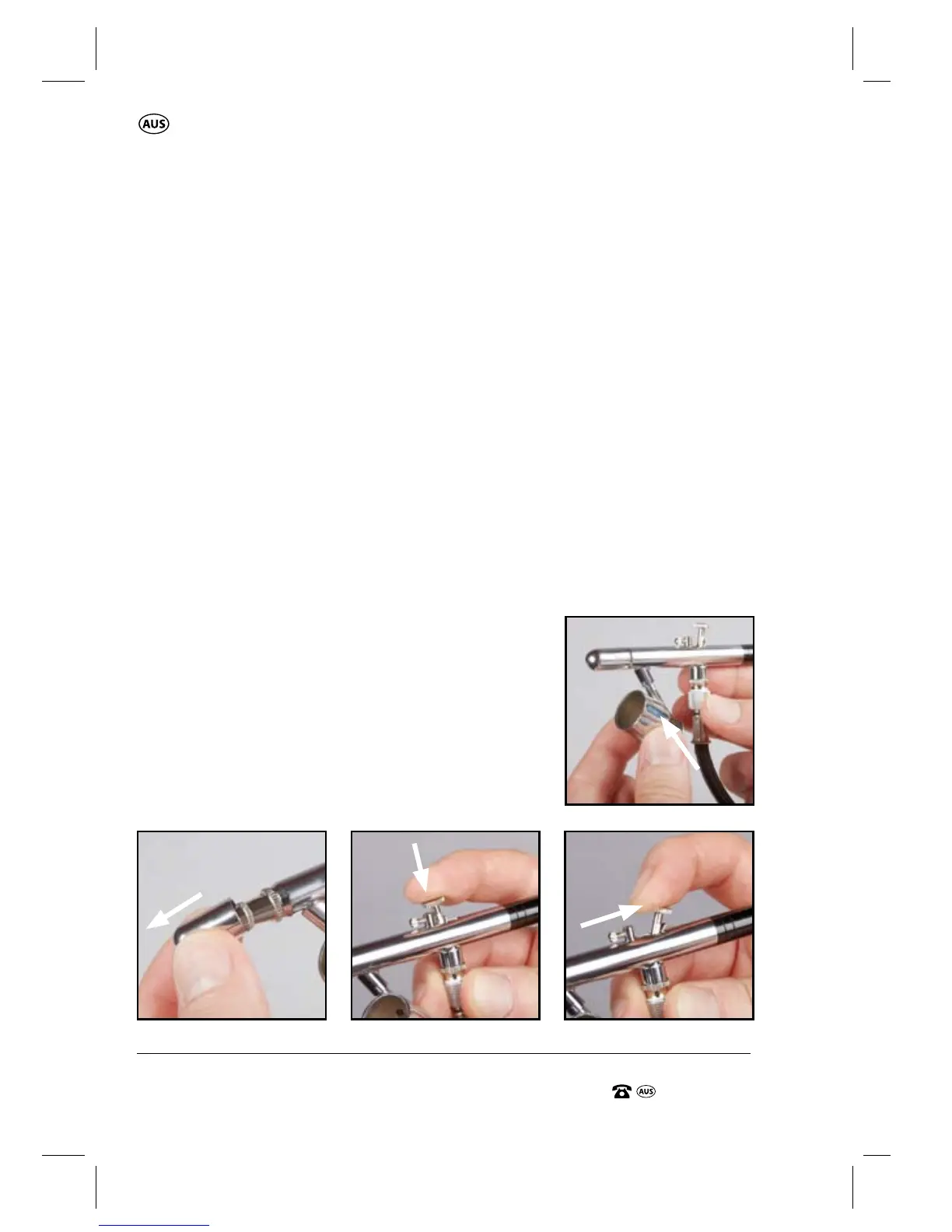 AUS

AUS