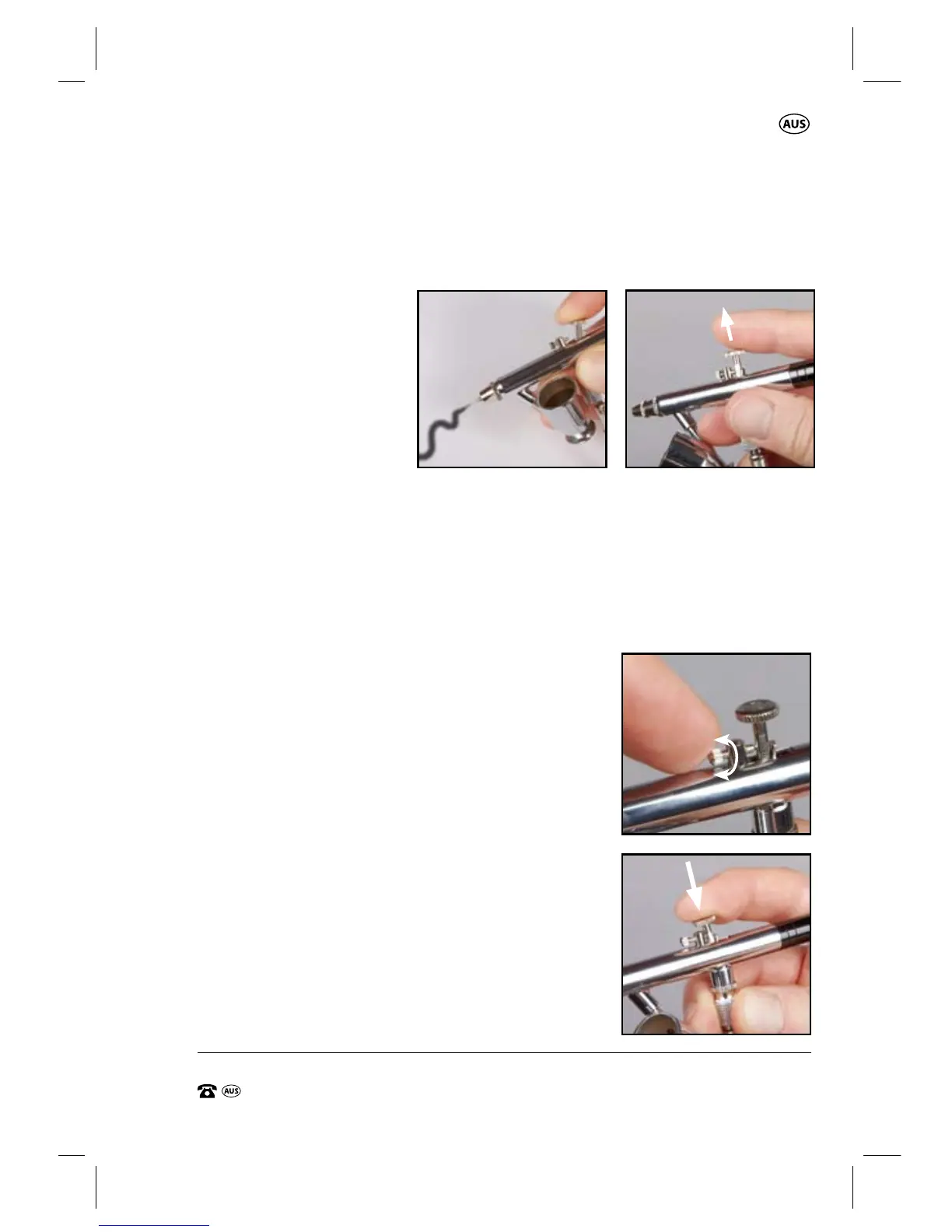 AUS

AUS