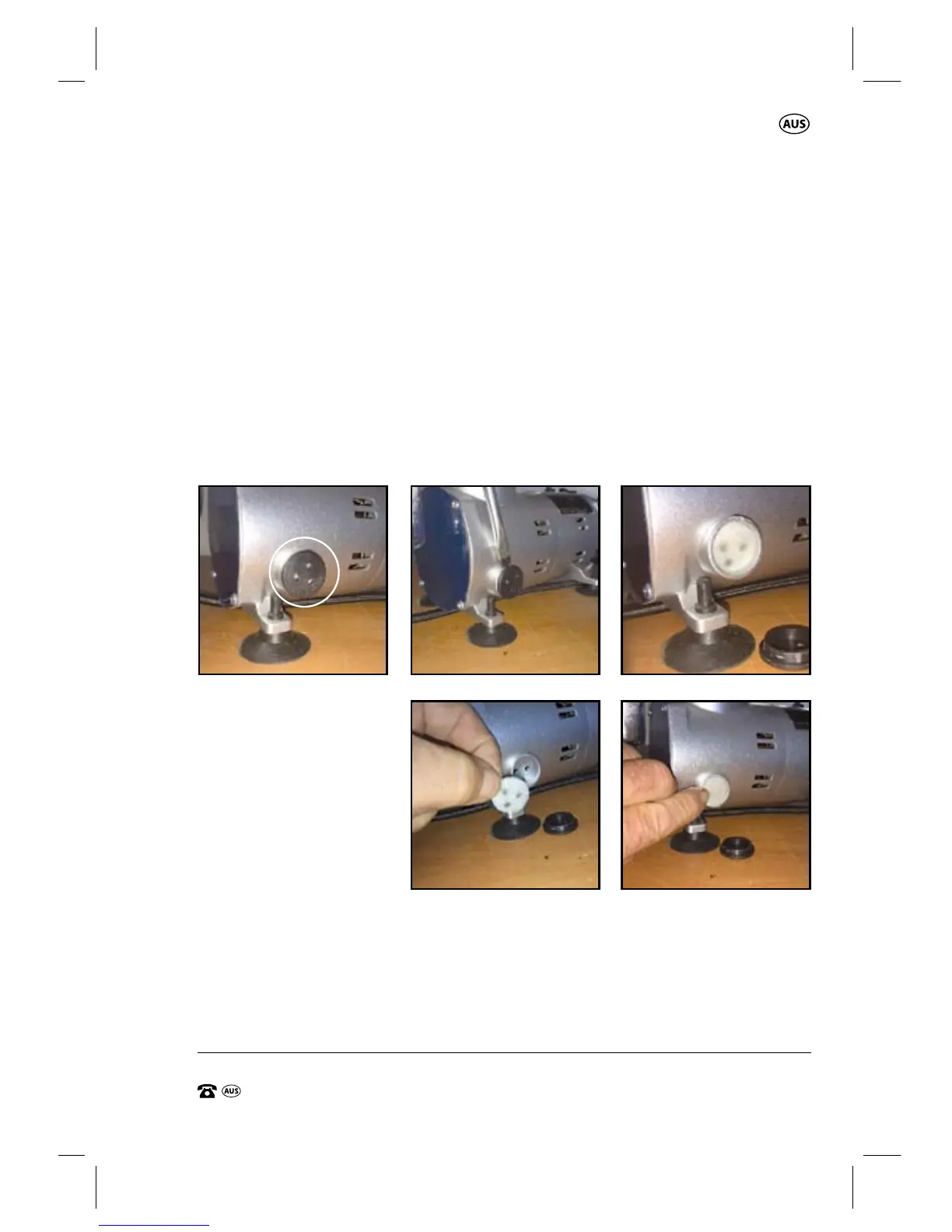 AUS

AUS