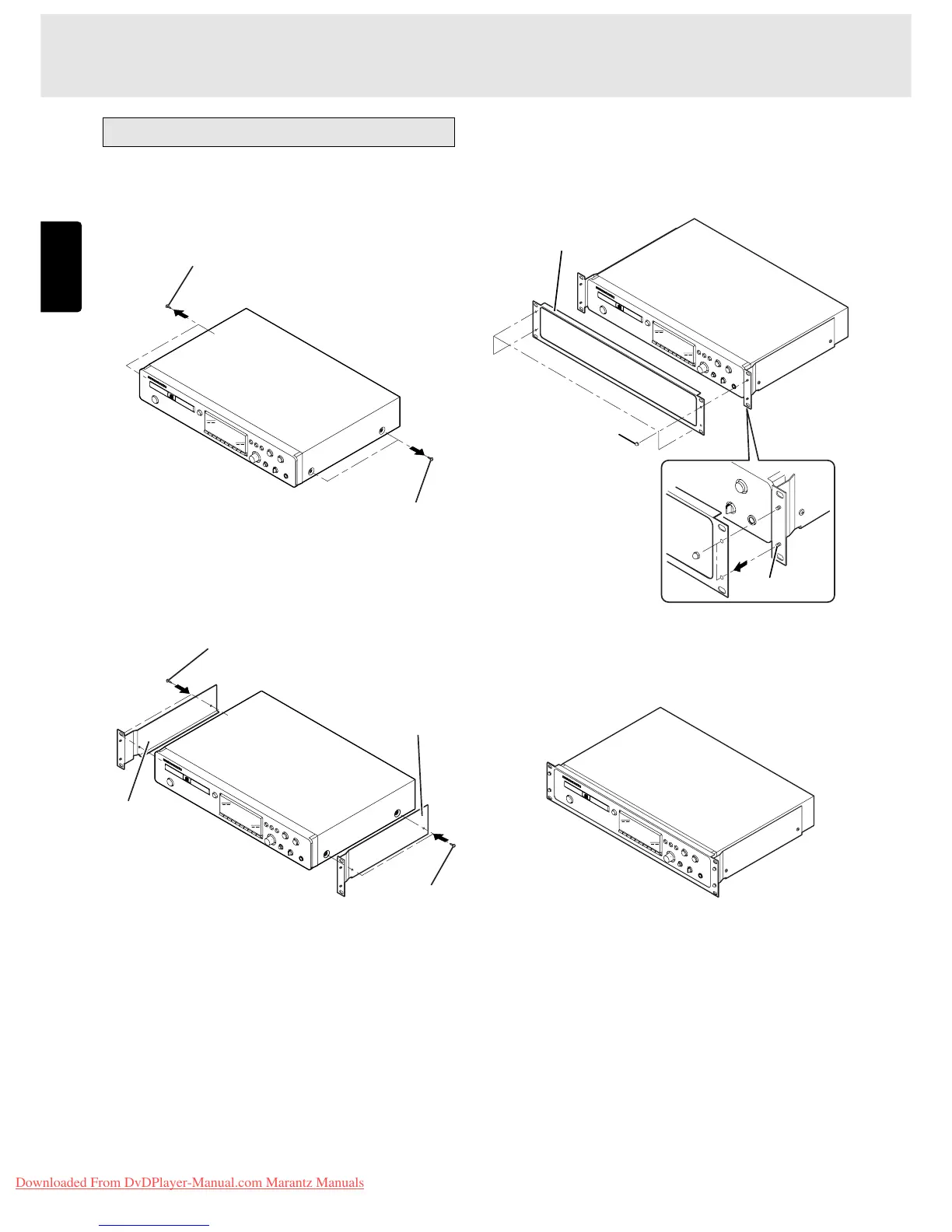 Downloaded From DvDPlayer-Manual.com Marantz Manuals