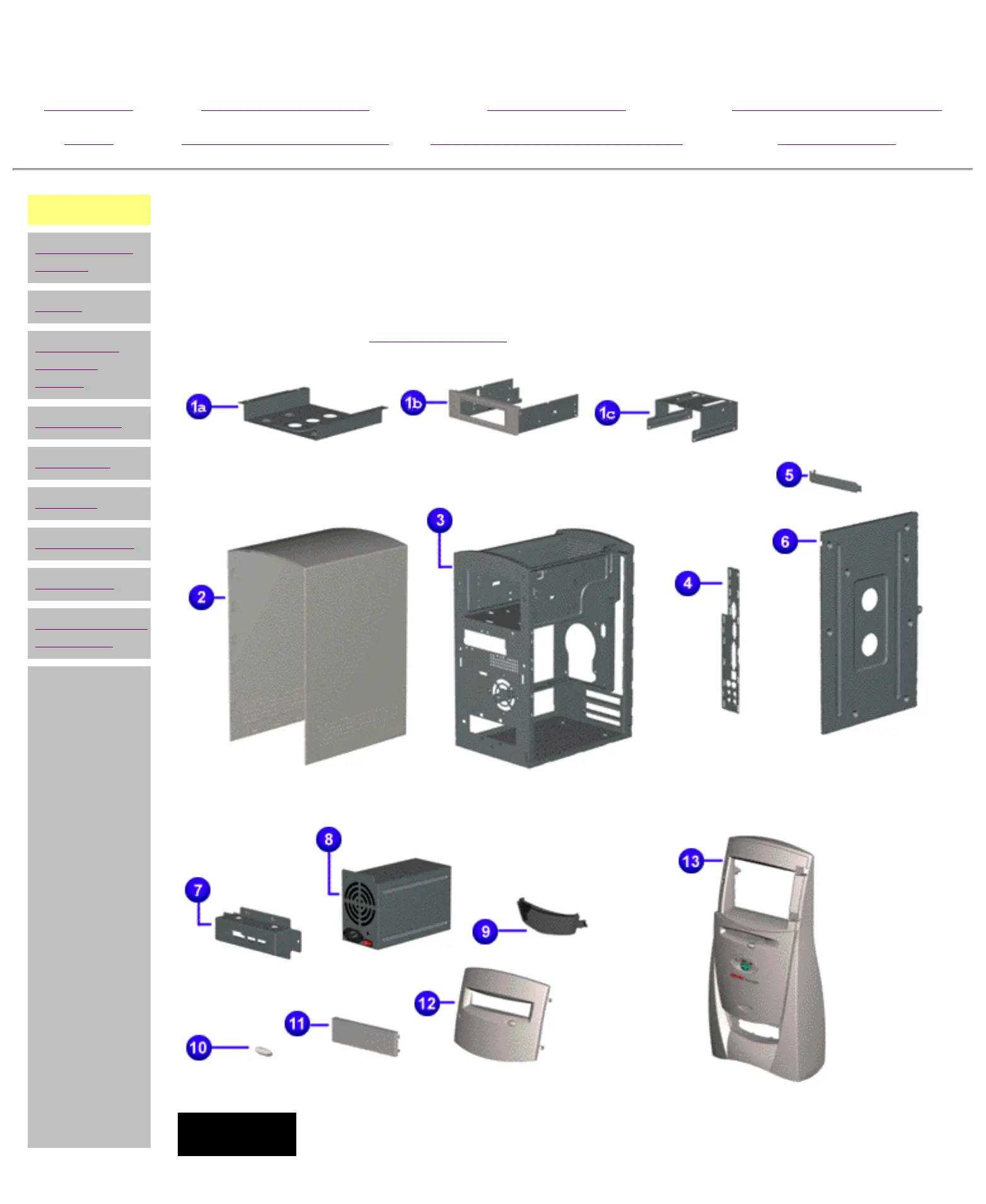 1a 1b 1c

5

3

6

2

4

8

13

7

9

12

11

10