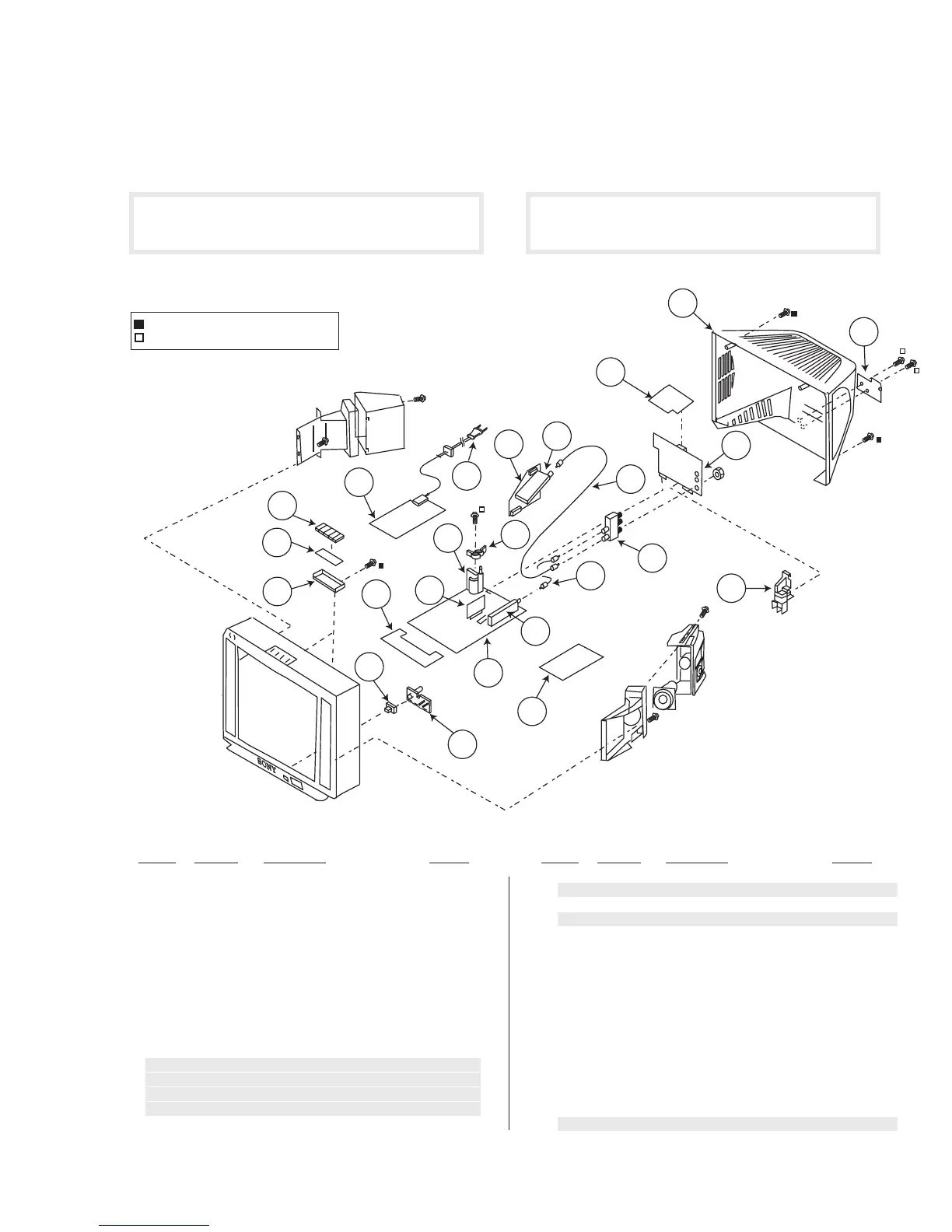 SONY