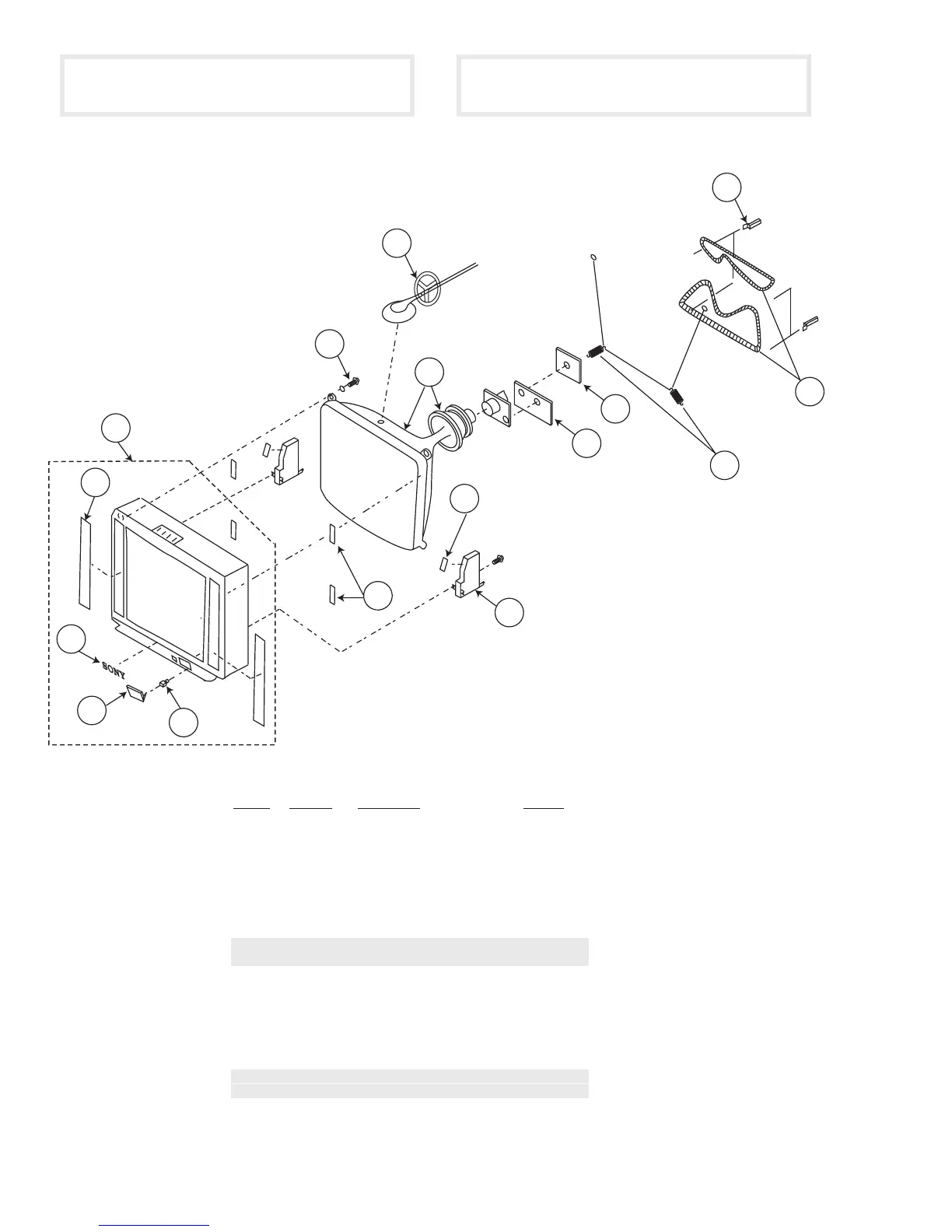 SONY