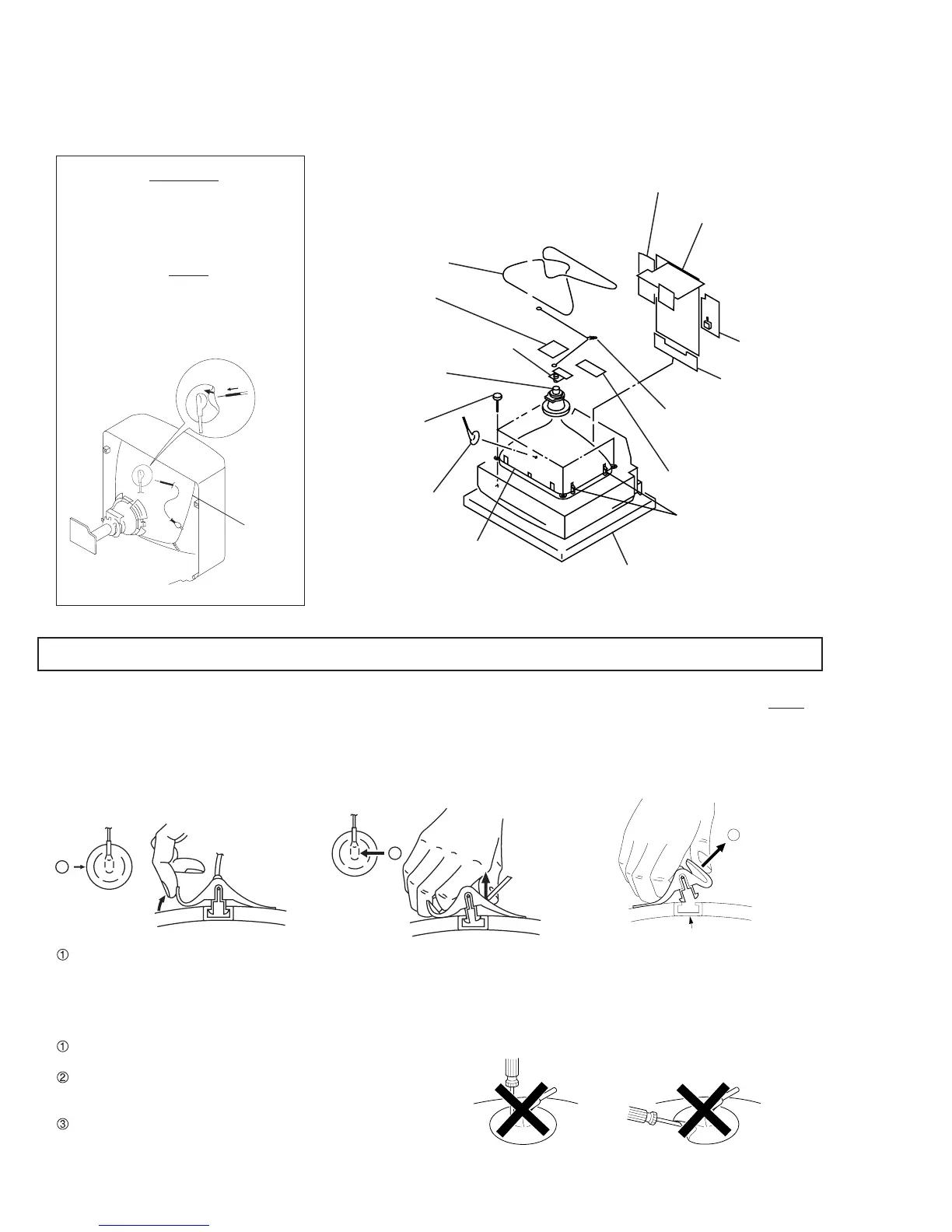 ①

①

②

③