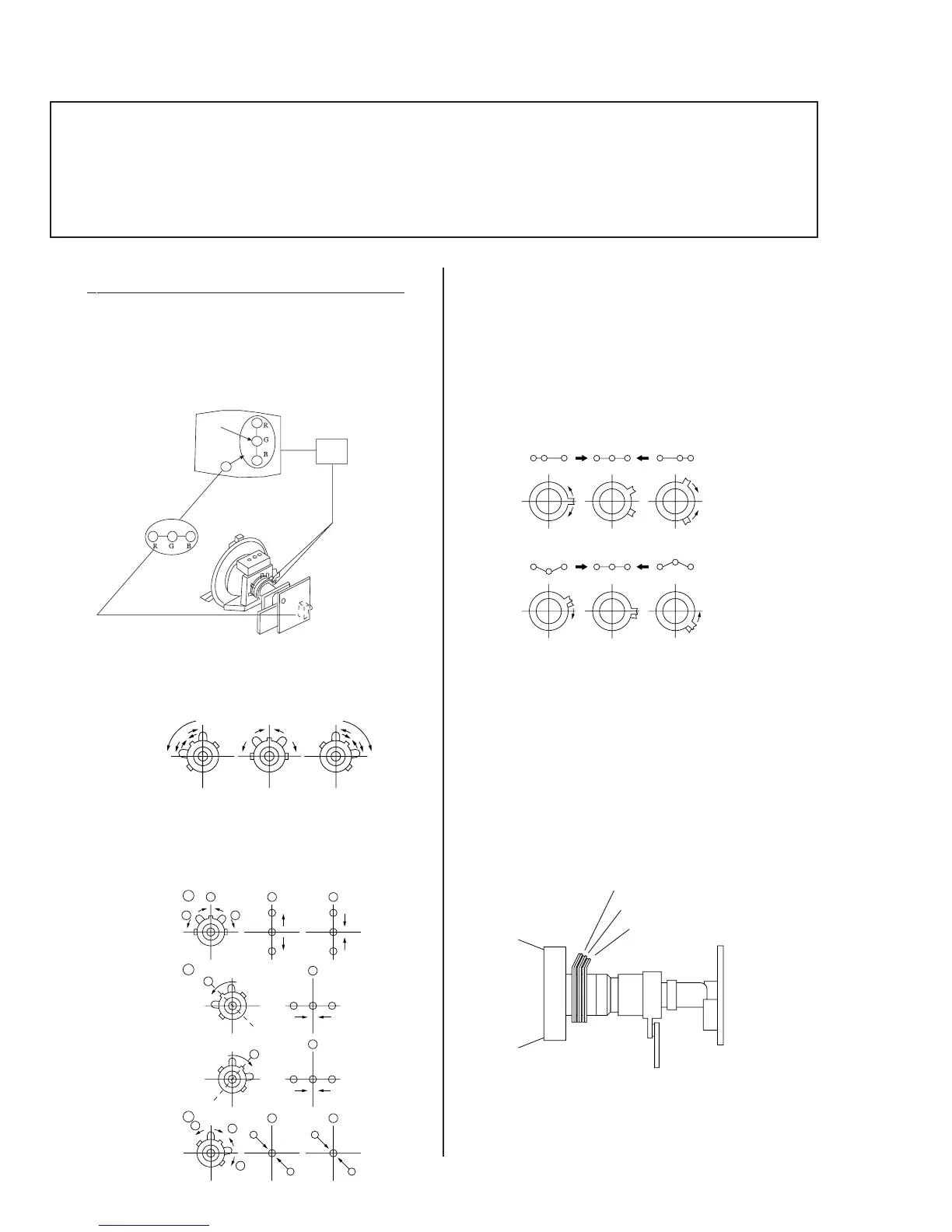 R
G
B
R G B